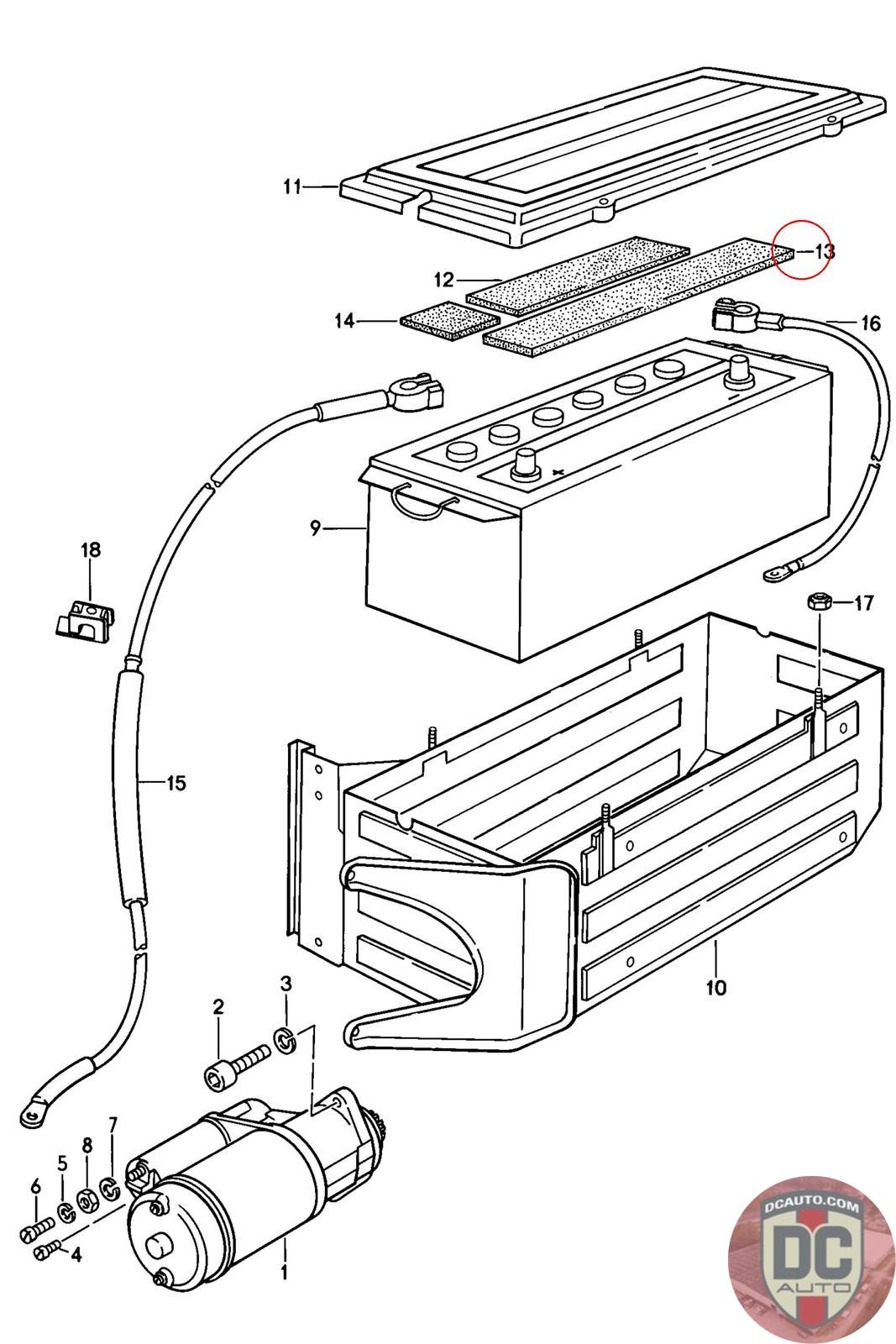 11
13
12
14
16
9
18
17
15
10
2
3
7
8
5
6
4
1
DCAUTO.COM
DC
AUTO