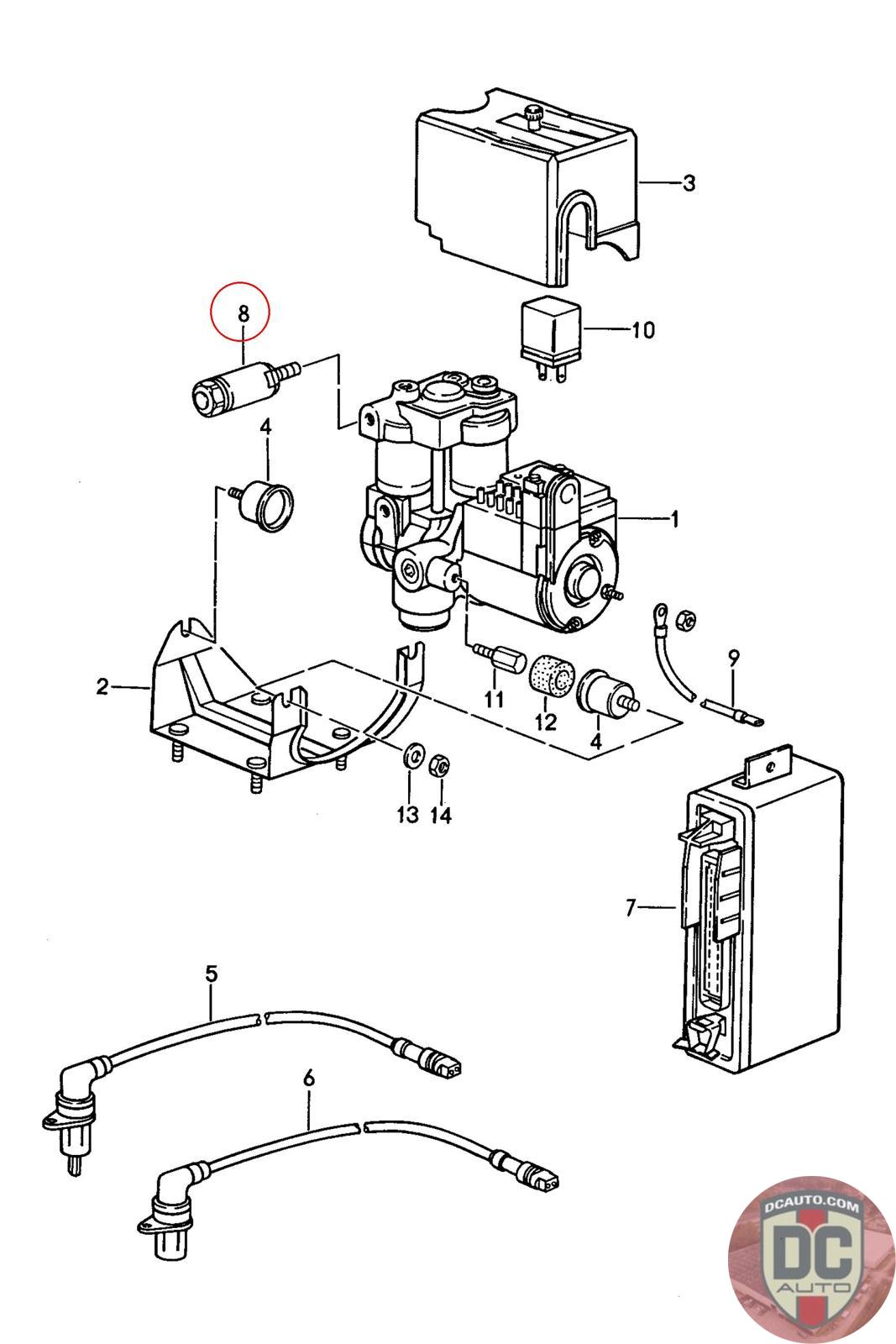 3
8
10
4
1
2
11
12
4
9
13
14
7
5
6
DCAUTO.COM
DC
AUTO