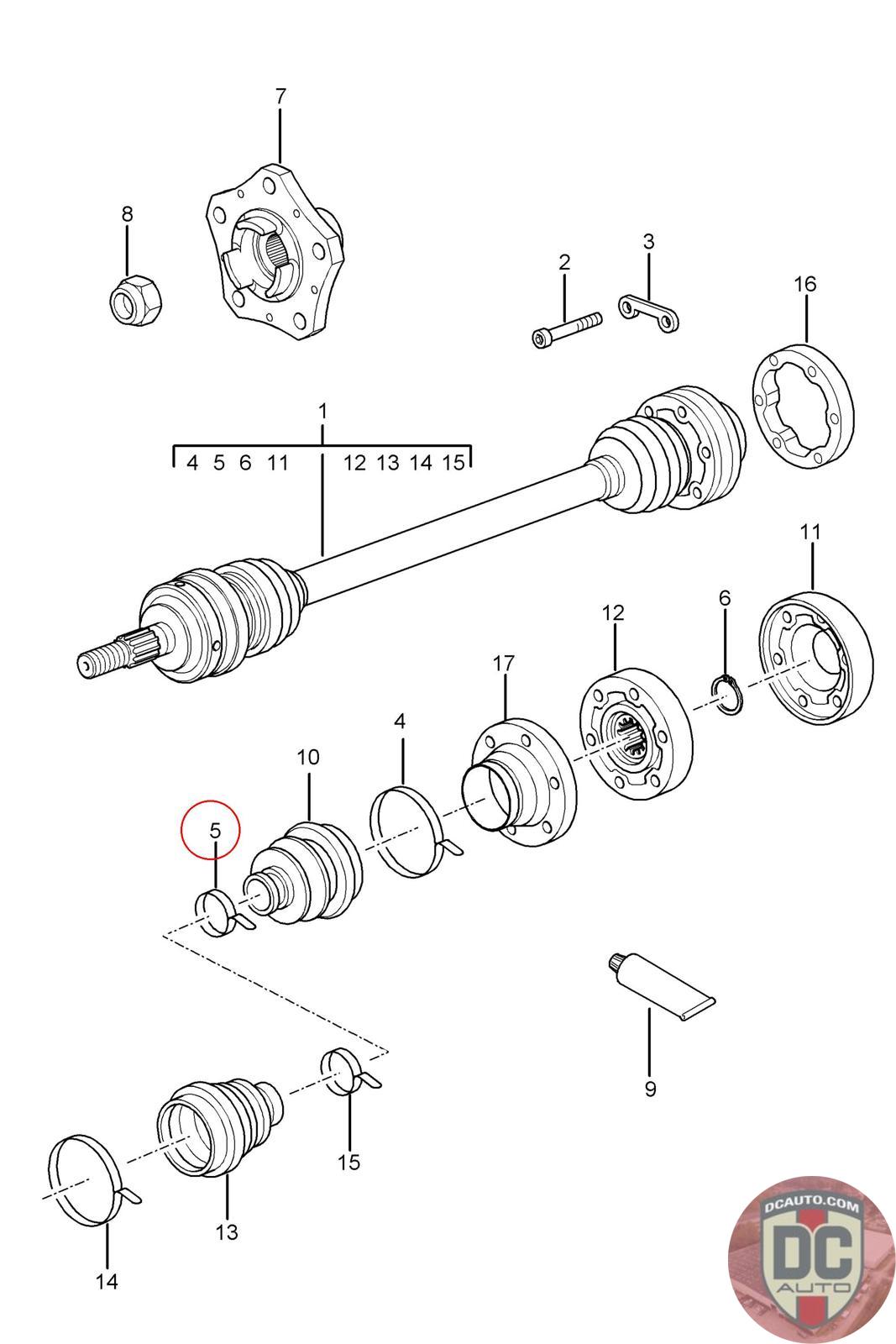 7

8

2

3

16

1

4 5 6 11 12 13 14 15

11

6

12

17

4

10

5

9

15

13

14

DCAUTO.COM

DC

AUTO