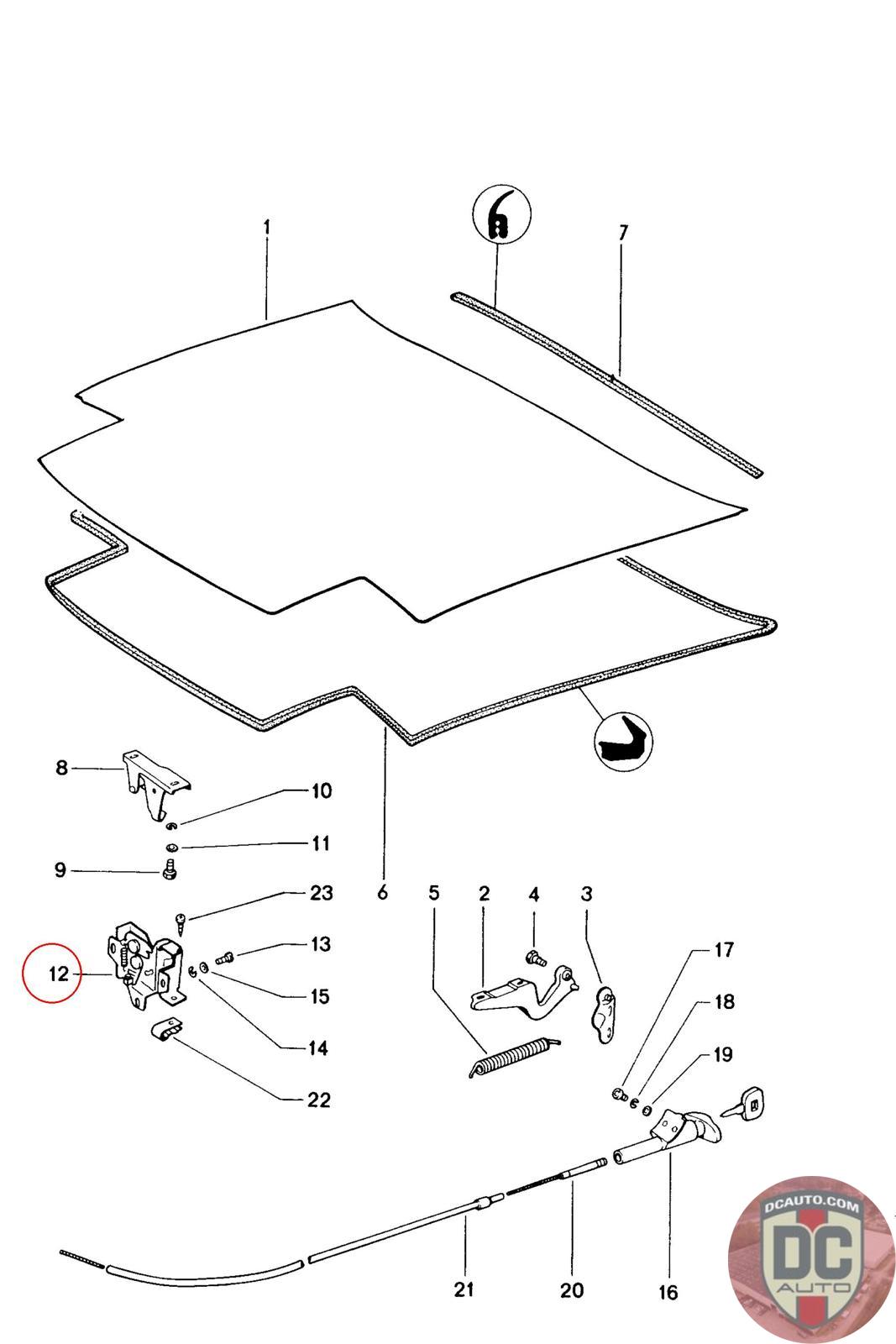 1
7
8
10
11
9
23
6
5
2
4
3
12
13
15
14
22
17
18
19
21
20
16
DCAUTO.COM
DC
AUTO