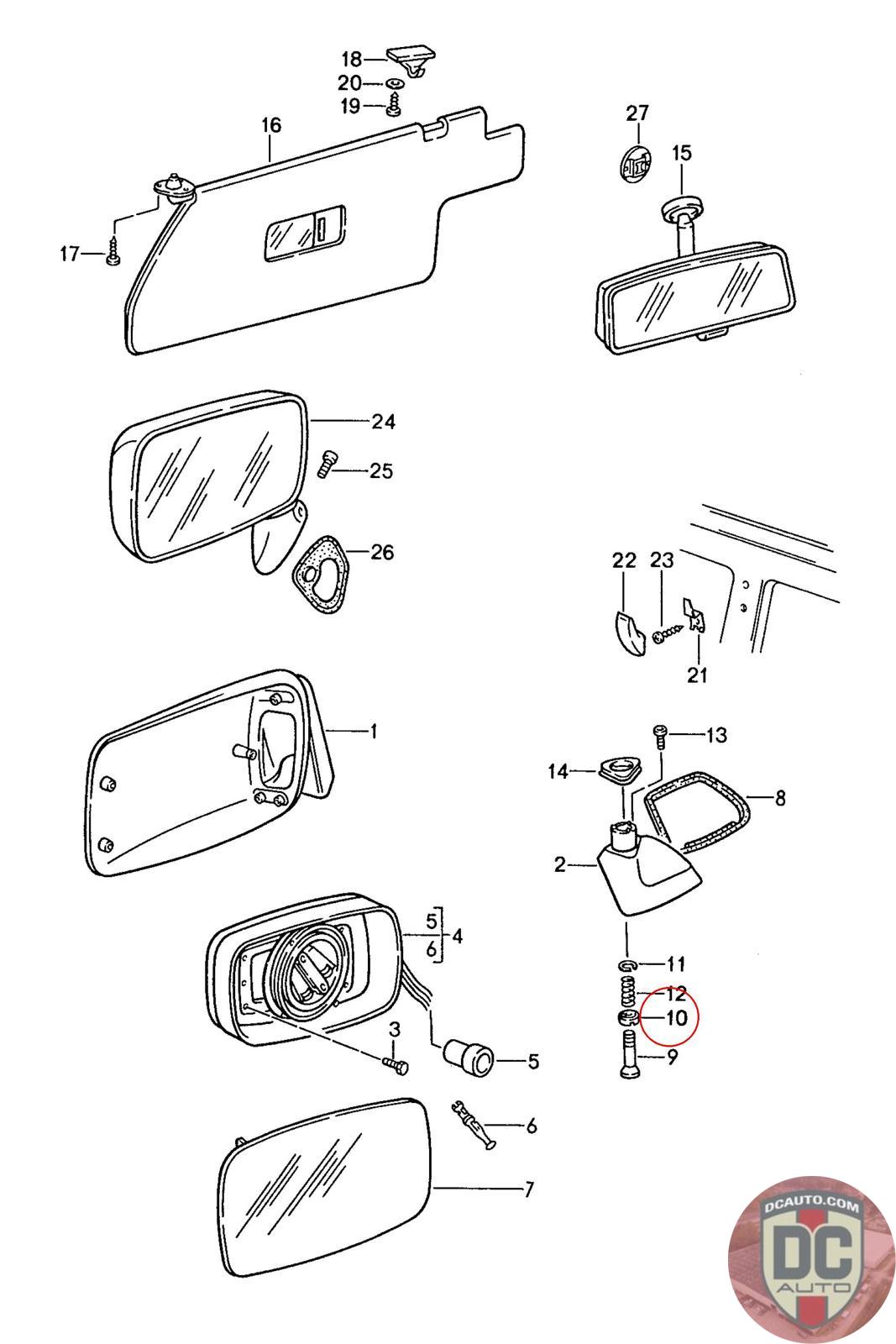 18
20
19
16
17
27
15
24
25
26
22
23
21
1
13
14
8
2
5
6
4
11
12
10
9
3
5
6
7
DCAUTO.COM
DC
AUTO