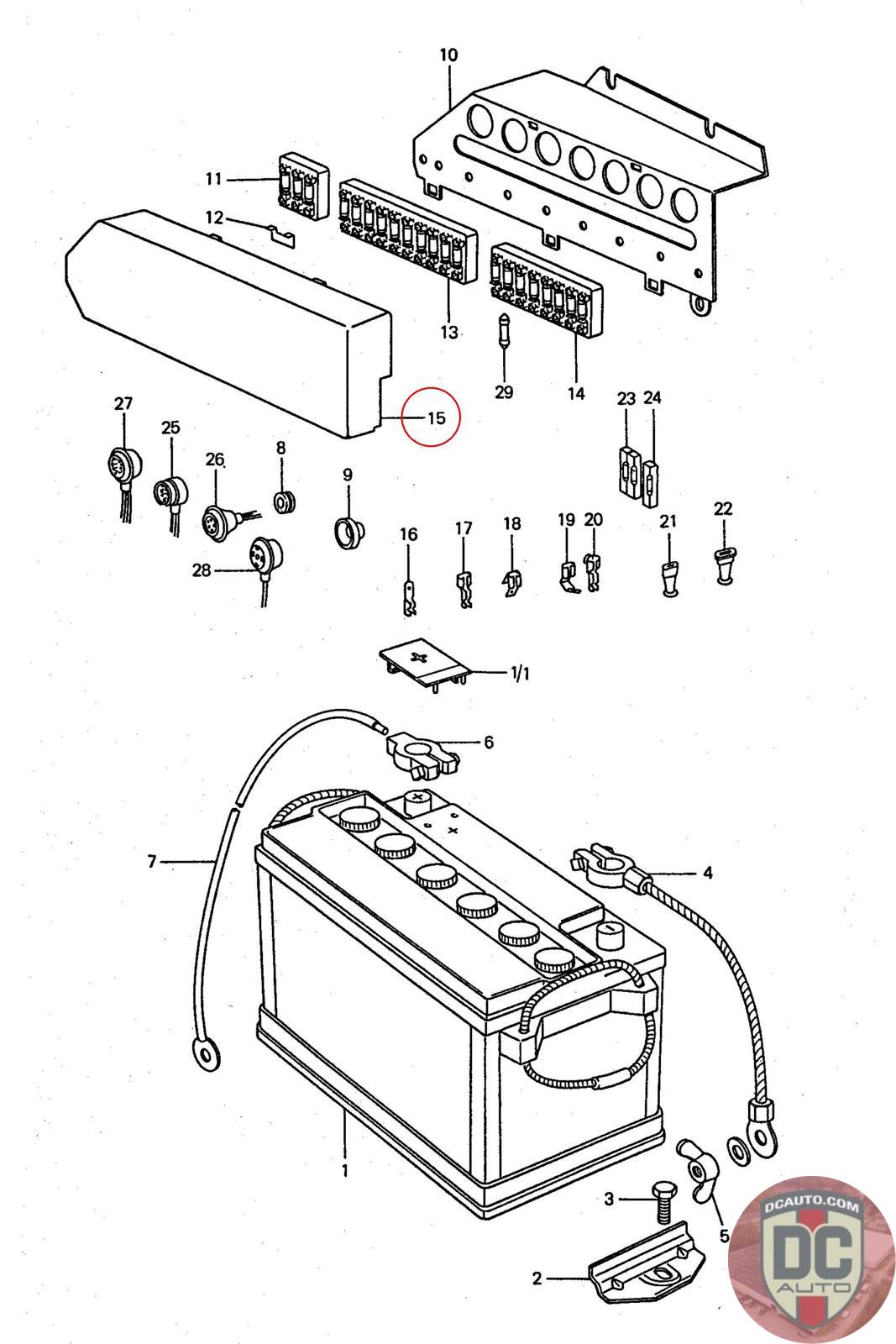 10
11
12
13
14
29
15
23
24
27
25
26
8
9
28
16
17
18
19
20
21
22
1/1
6
7
4
1
3
5
2
DCAUTO.COM
DC
AUTO