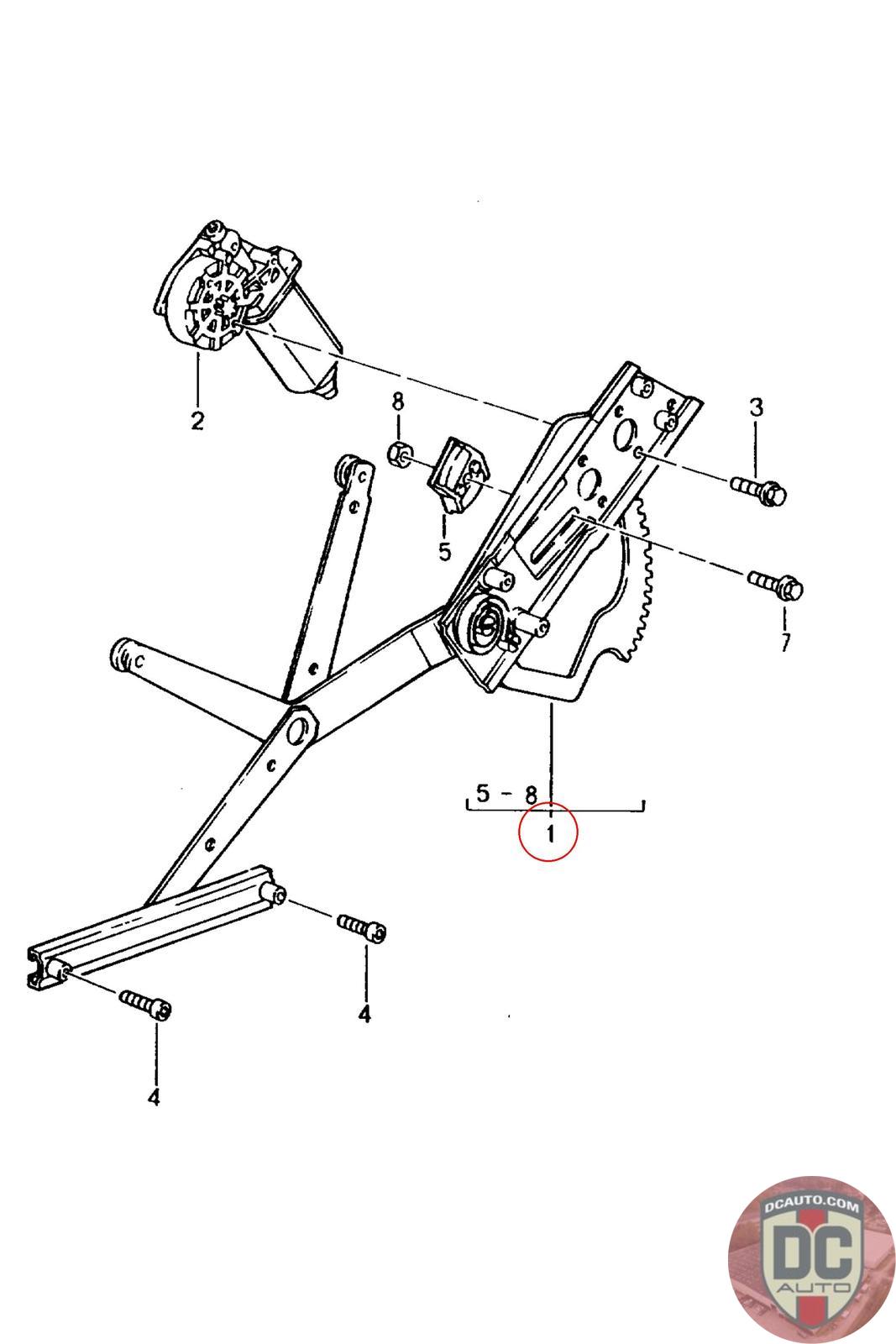 2
8
3
5
7
5 - 8
1
4
4
DCAUTO.COM
DC
AUTO