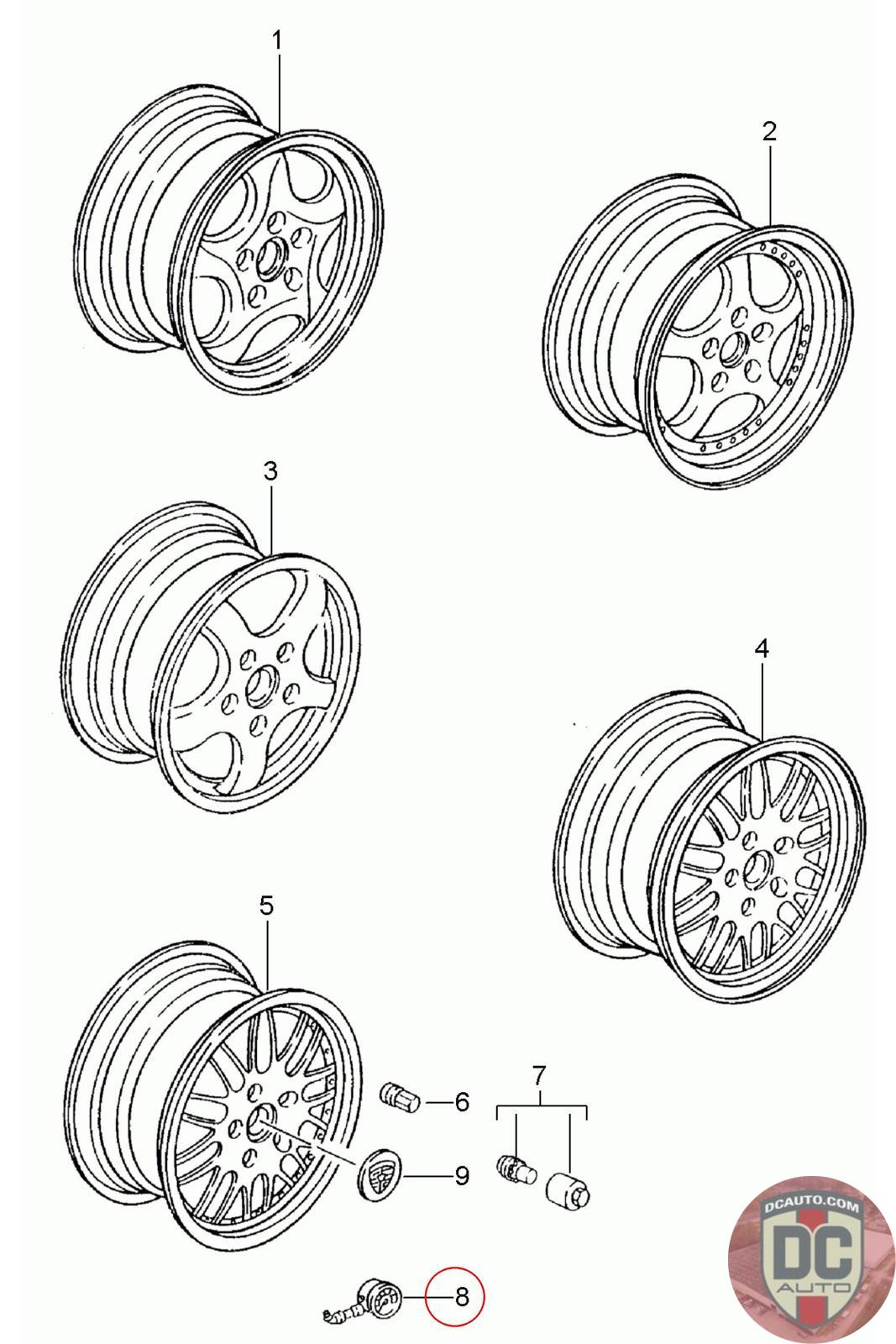 1
2
3
4
5
6
7
9
8
DCAUTO.COM
DC
AUTO