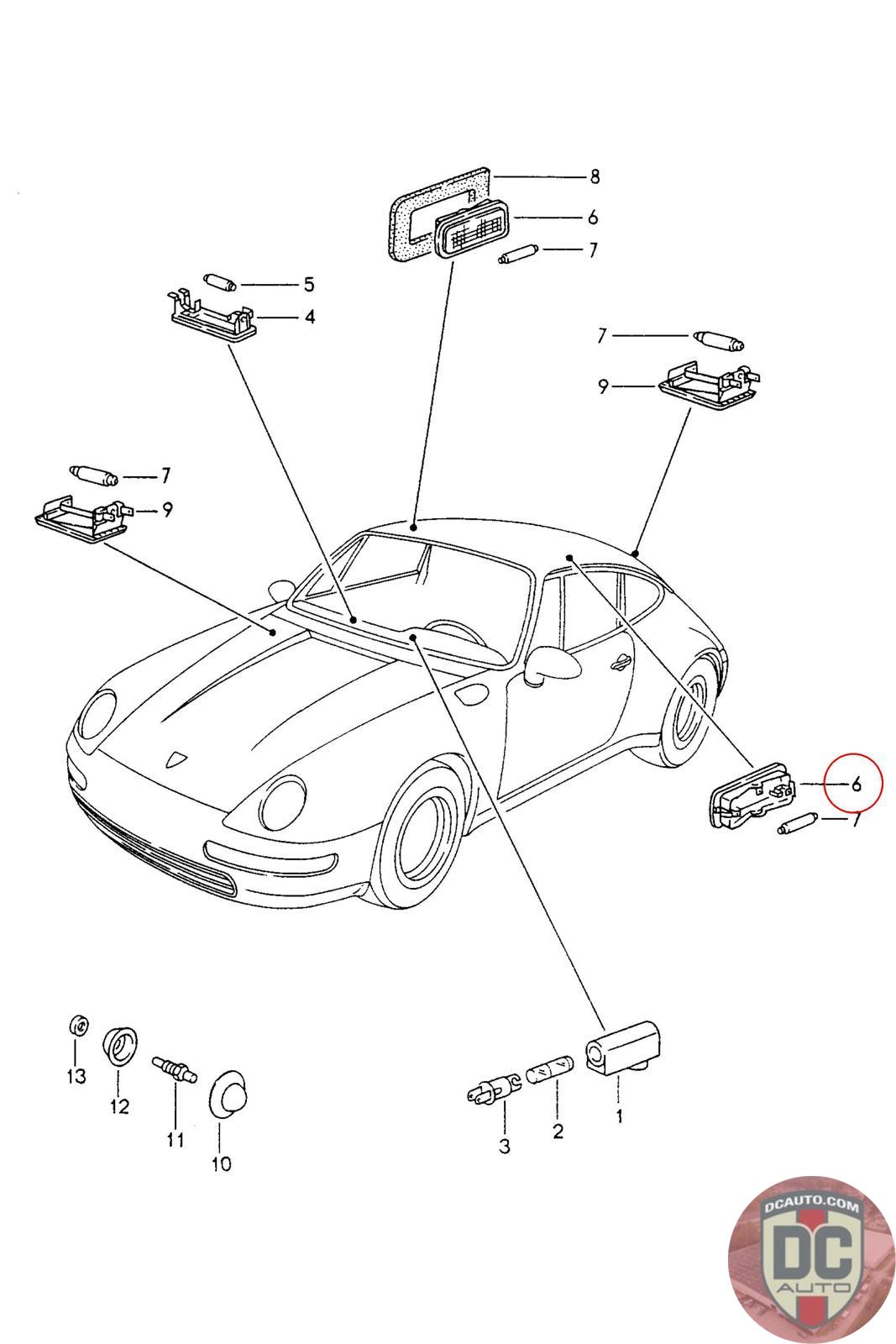 8
6
7
5
4
7
9
7
9
6
7
13
12
11
10
3
2
1
DCAUTO.COM
DC
AUTO