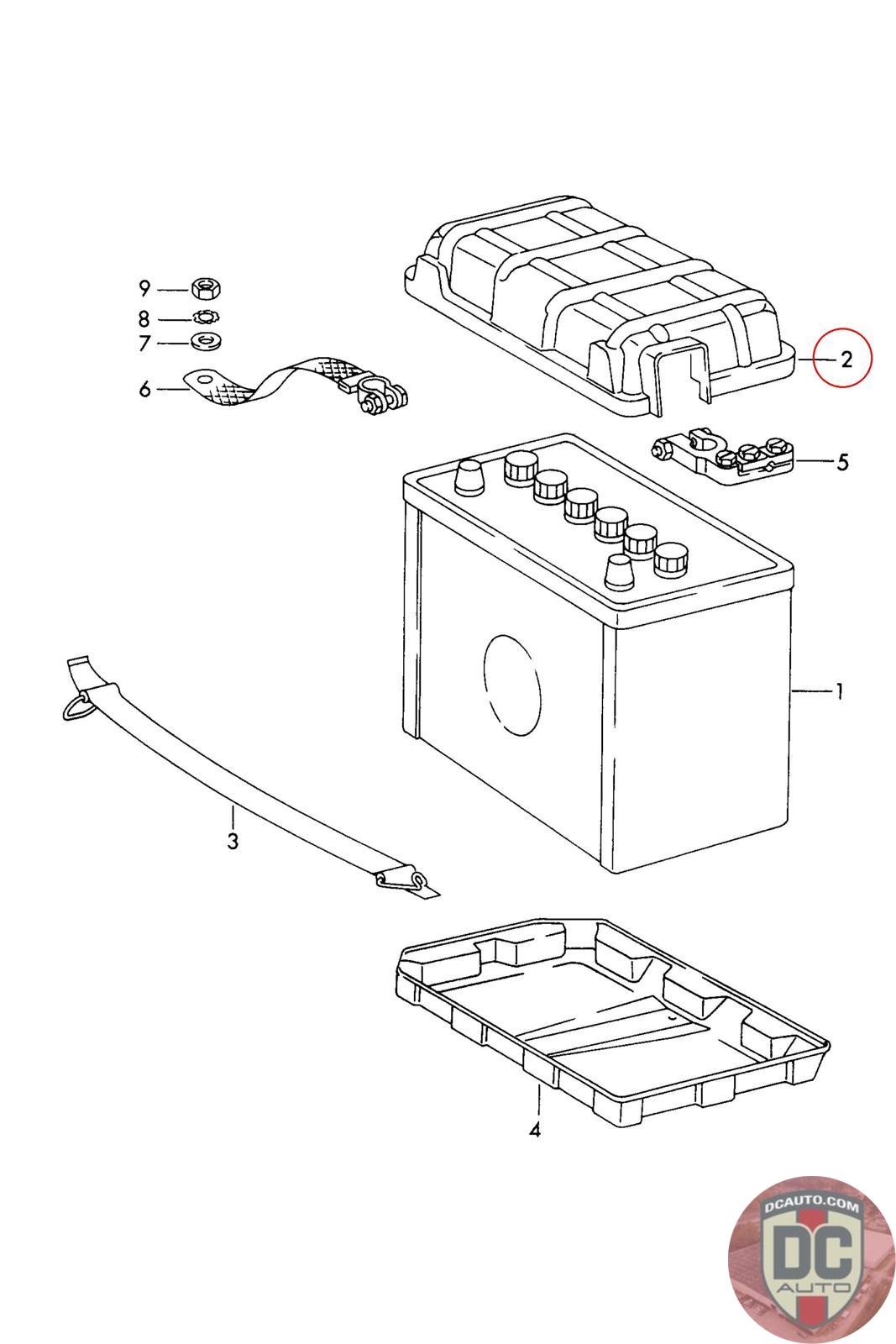 9
8
7
6
2
5
1
3
4
DCAUTO.COM
DC
AUTO