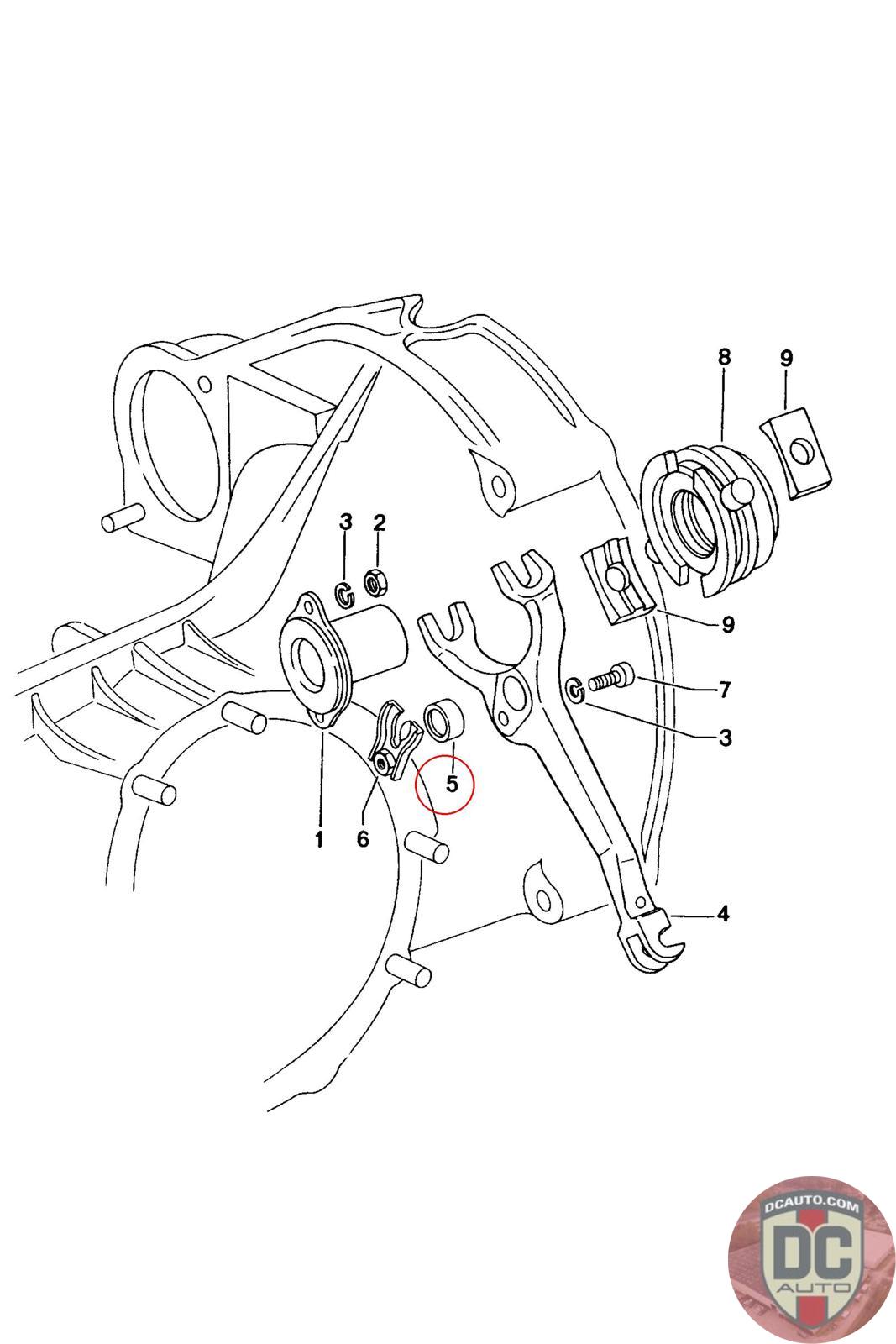 8
9
3
2
9
7
3
5
1
6
4
DCAUTO.COM
DC
AUTO