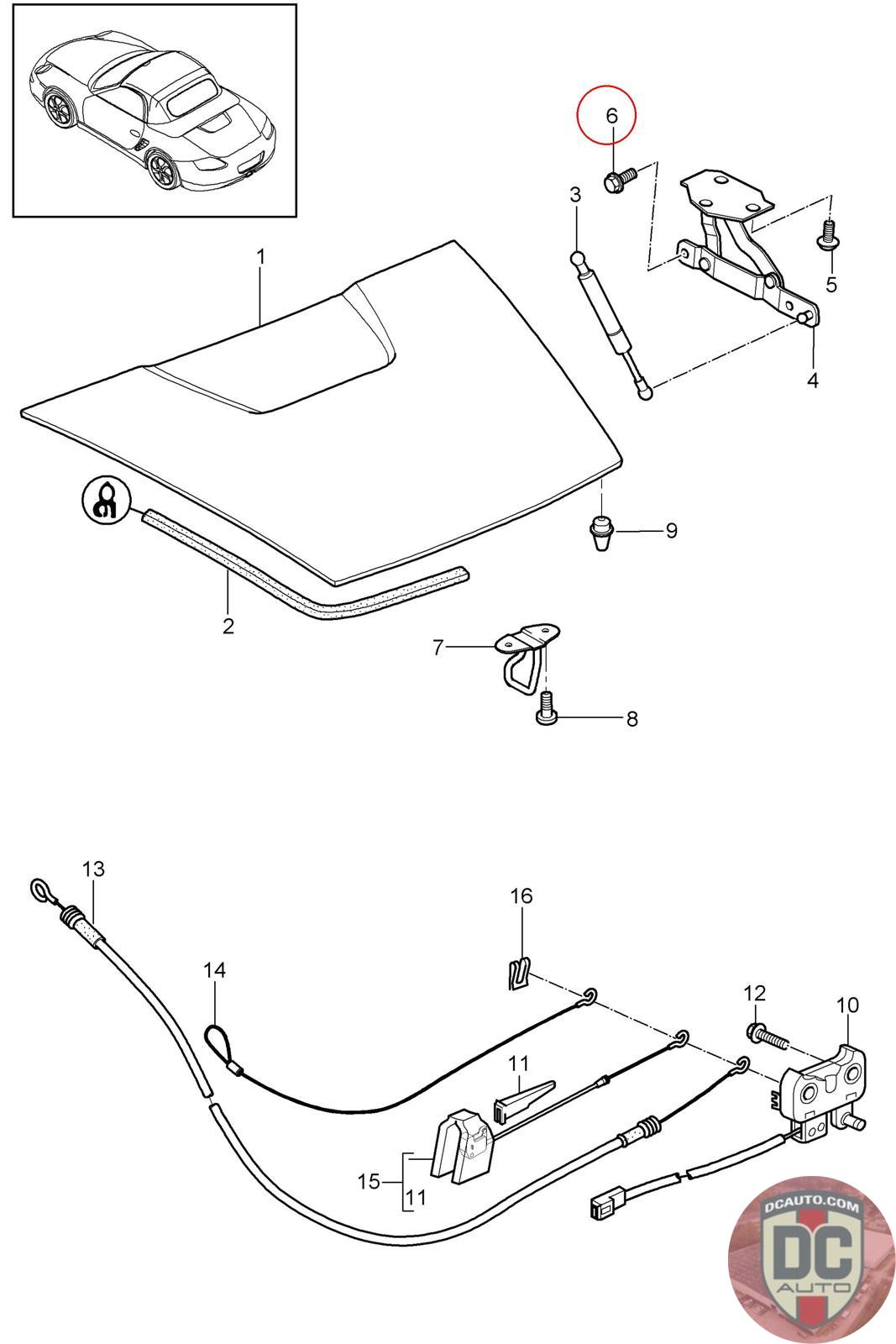 6
3
1
5
4
9
2
7
8
13
16
14
12
10
11
15
11
DCAUTO.COM
DC
AUTO