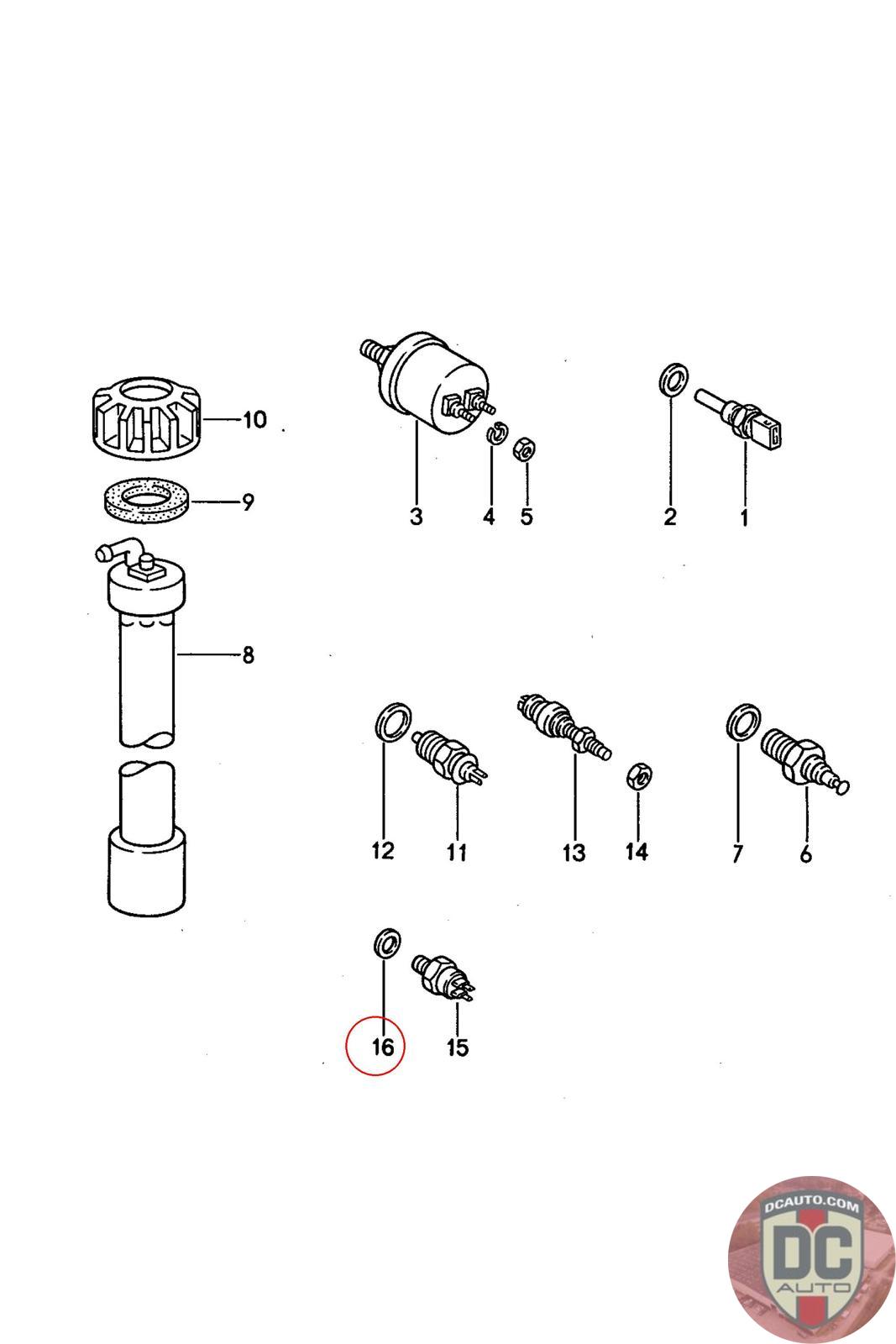 10
9
8
3
4
5
2
1
12
11
13
14
7
6
16
15
DCAUTO.COM
DC
AUTO