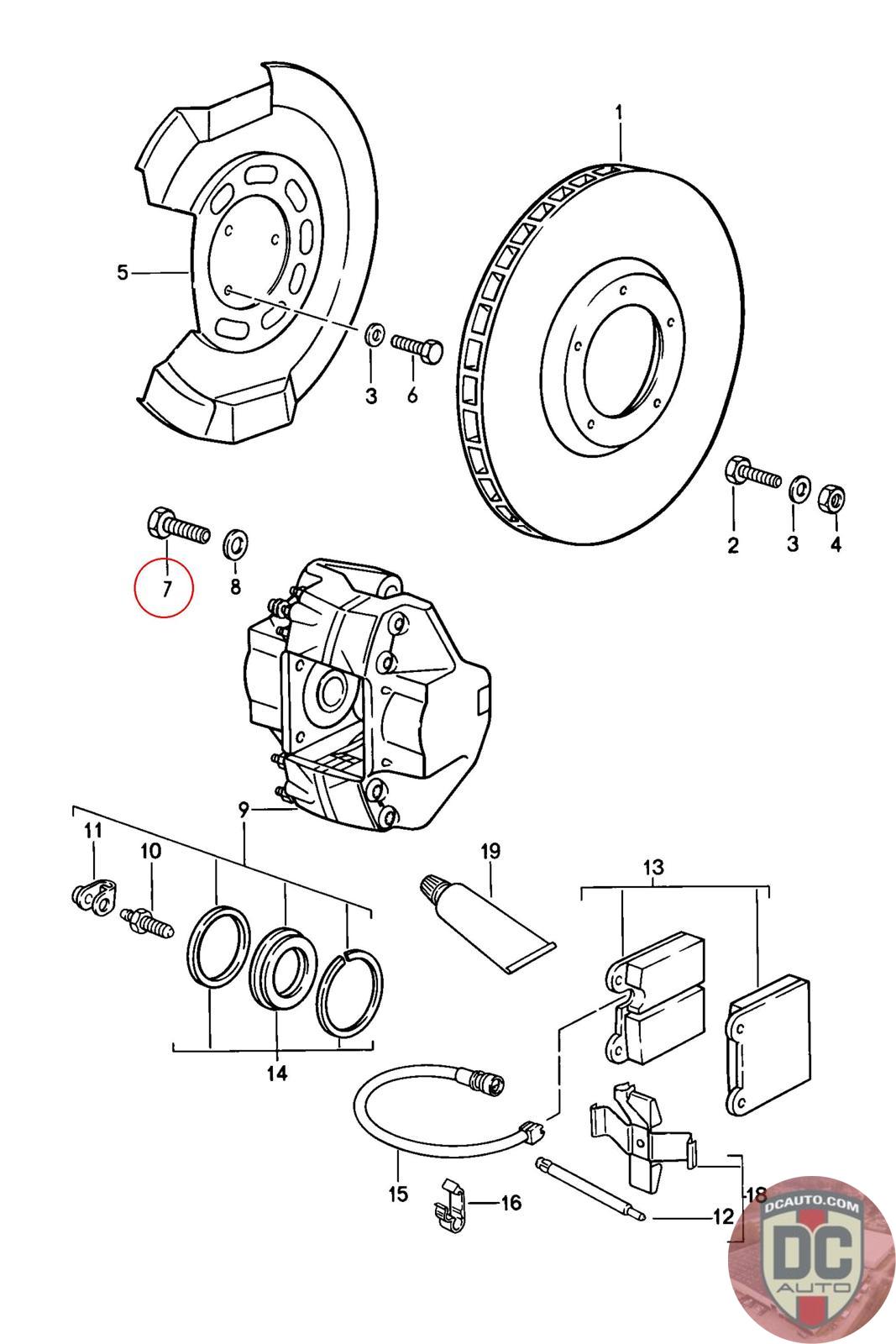 1
5
3
6
2
3
4
7
8
9
11
10
19
13
14
15
16
12
18
DCAUTO.COM
DC
AUTO