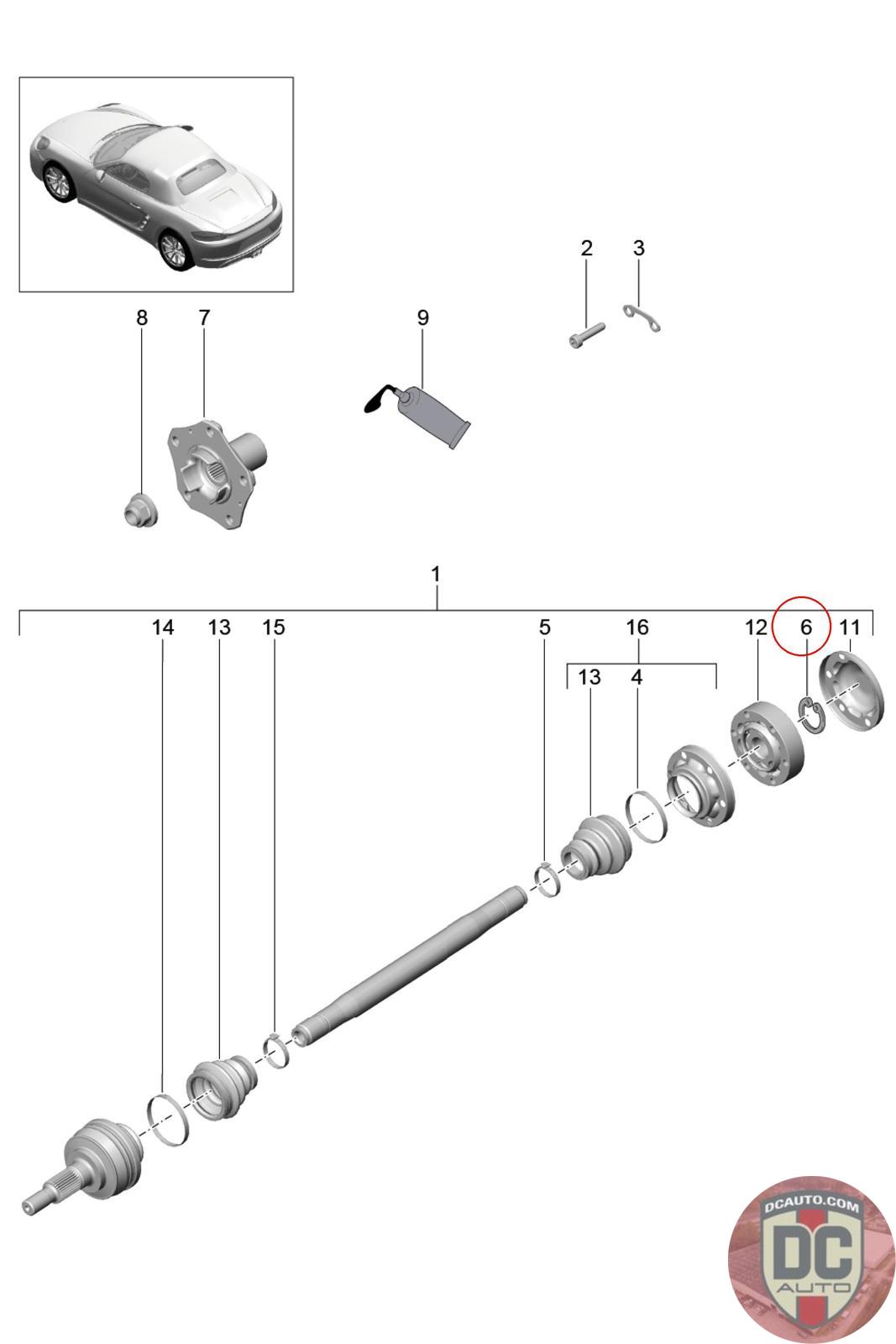 2 3

8 7 9

1

14 13 15 5 16 12 6 11

13 4

DCAUTO.COM
DC
AUTO