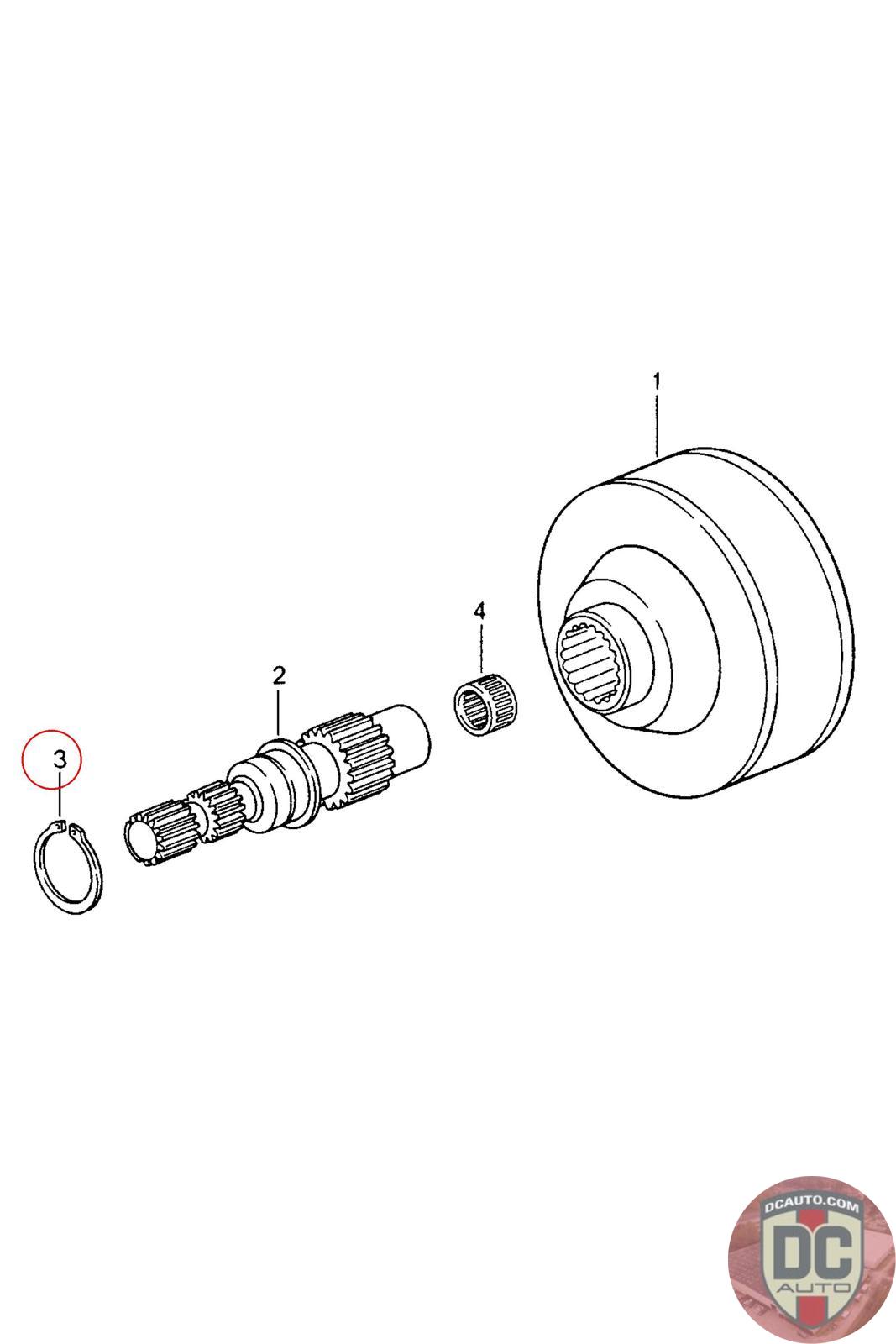 1

4

2

3

DCAUTO.COM
DC
AUTO