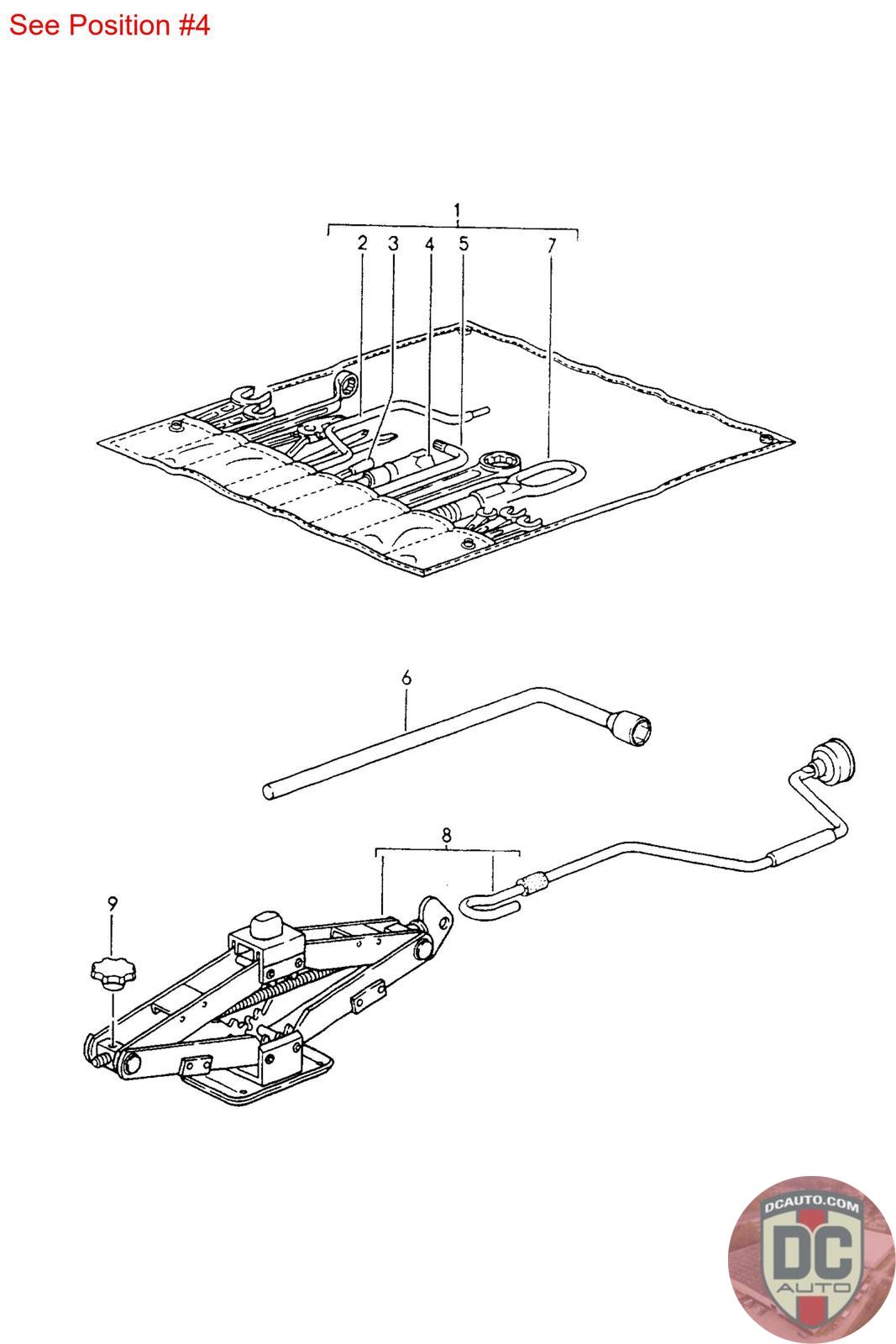 See Position #4

1
2 3 4 5 7

6

8

9

DCAUTO.COM
DC
AUTO