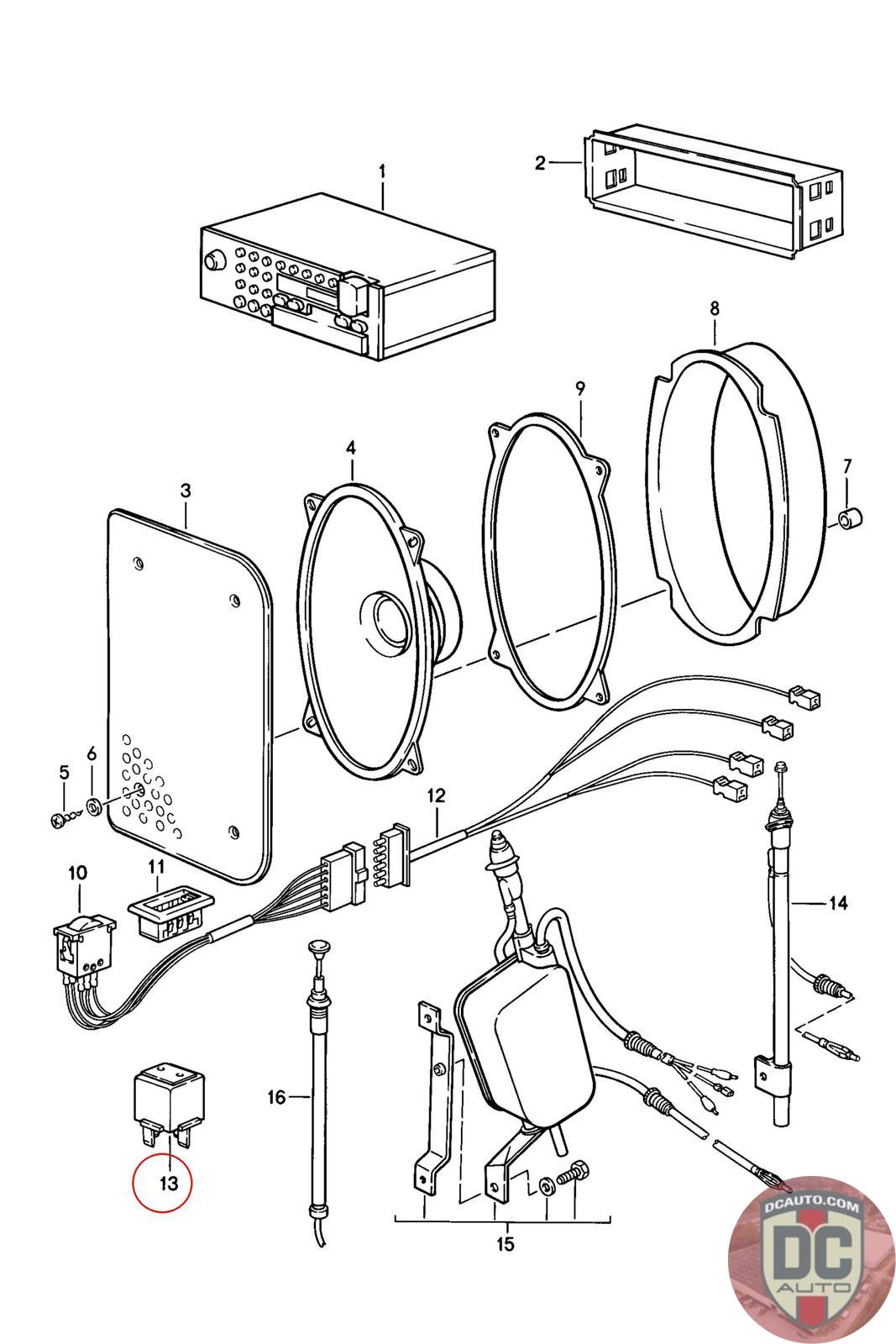 1
2
8
9
4
3
7
5
6
12
10
11
14
16
13
15
DCAUTO.COM
DC
AUTO