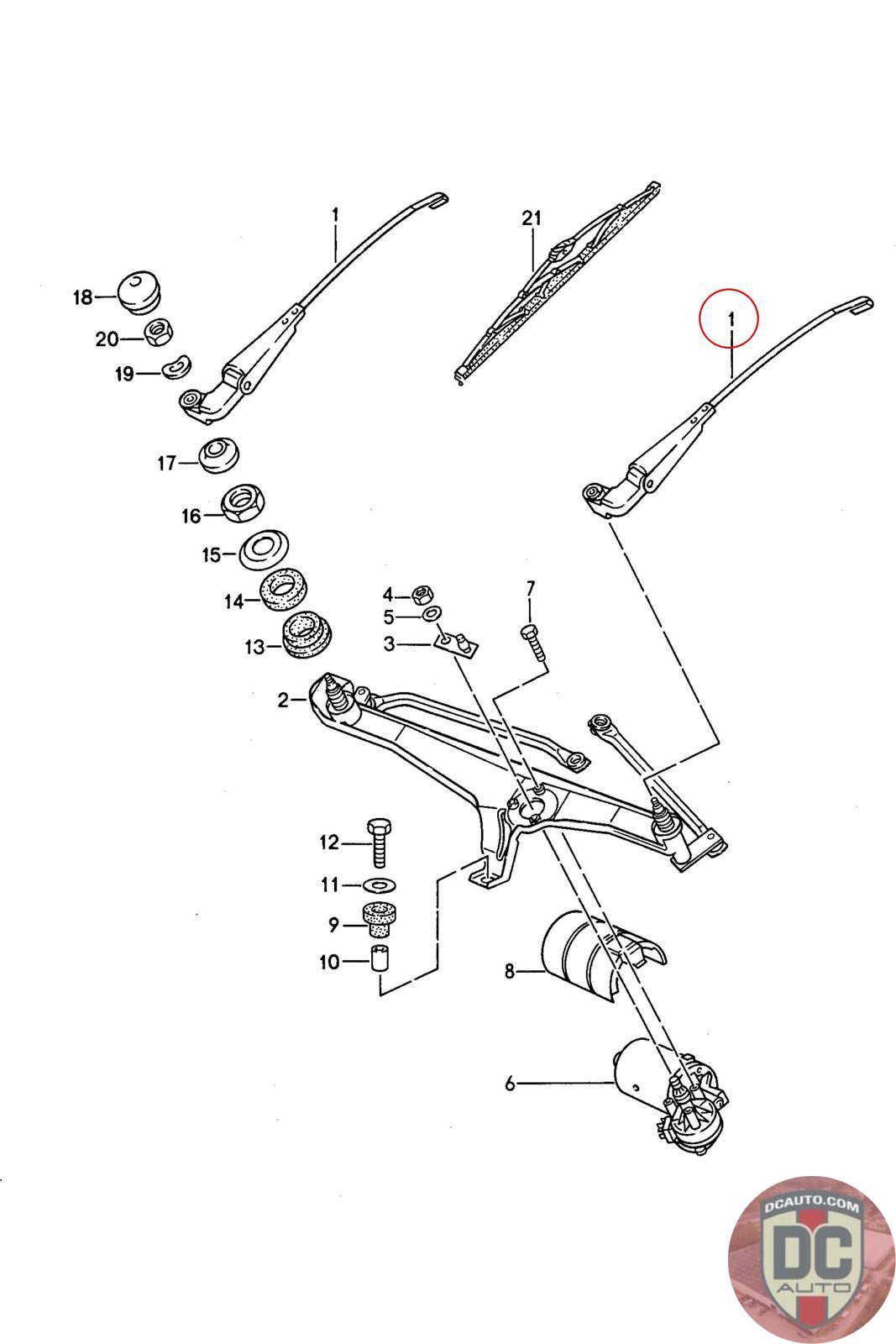 1
21
1
18
20
19
17
16
15
14
13
4
5
3
7
2
12
11
9
10
8
6
DCAUTO.COM
DC
AUTO