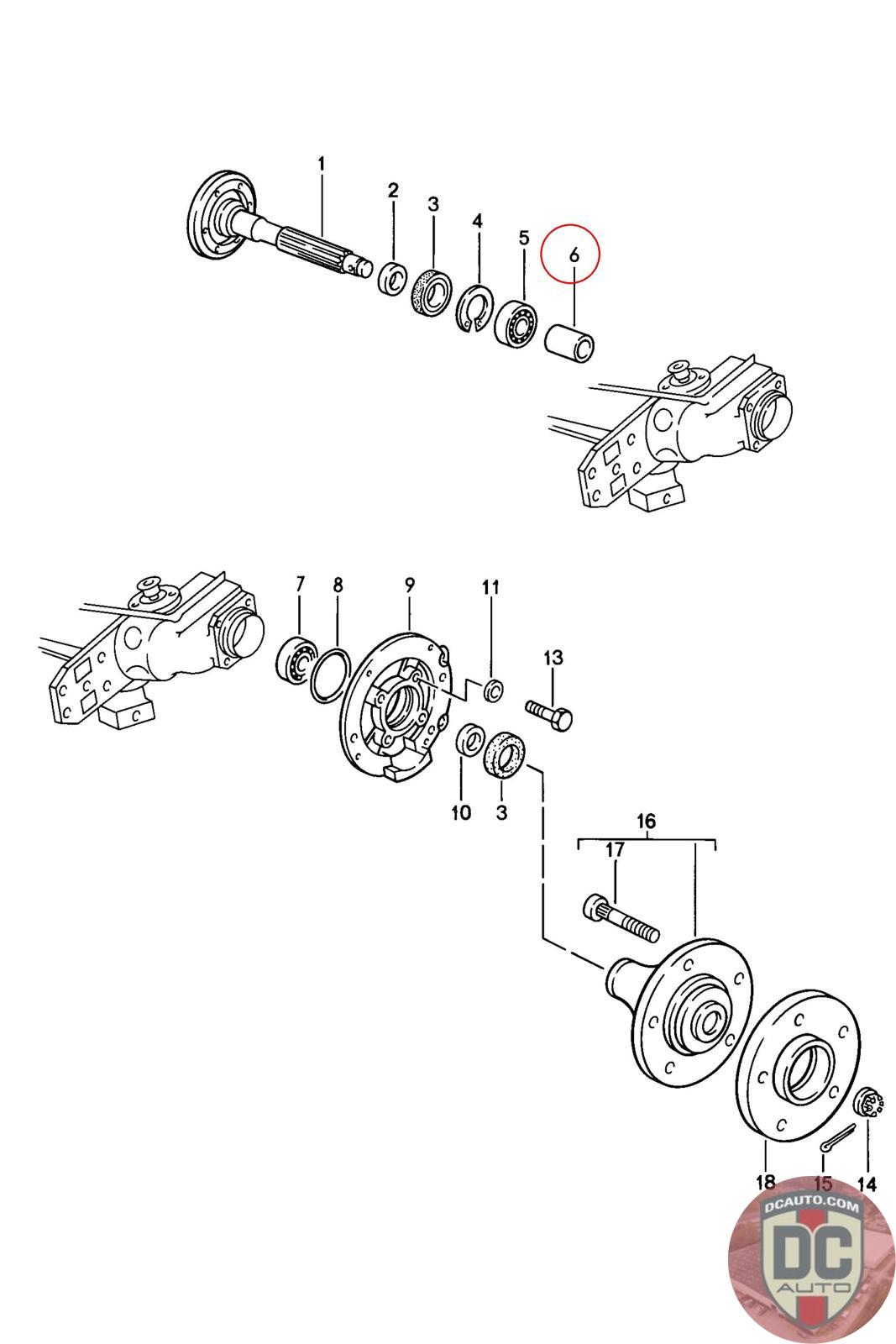 1
2
3
4
5
6
7
8
9
11
13
10
3
16
17
18
15
14
DCAUTO.COM
DC
AUTO