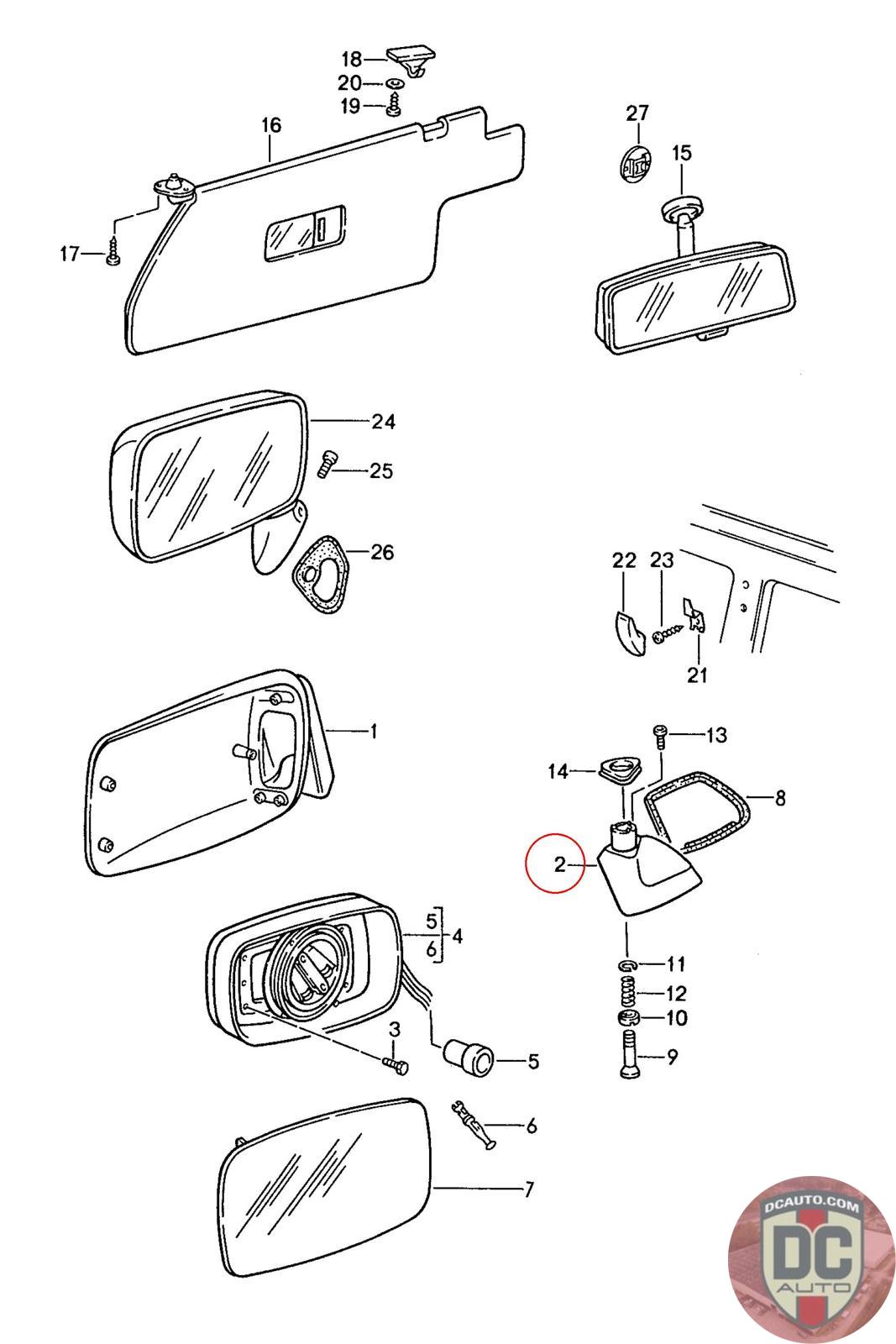 18
20
19
16
17
27
15
24
25
26
22
23
21
1
13
14
8
2
5
6
4
11
12
10
9
3
5
6
7
DCAUTO.COM
DC
AUTO