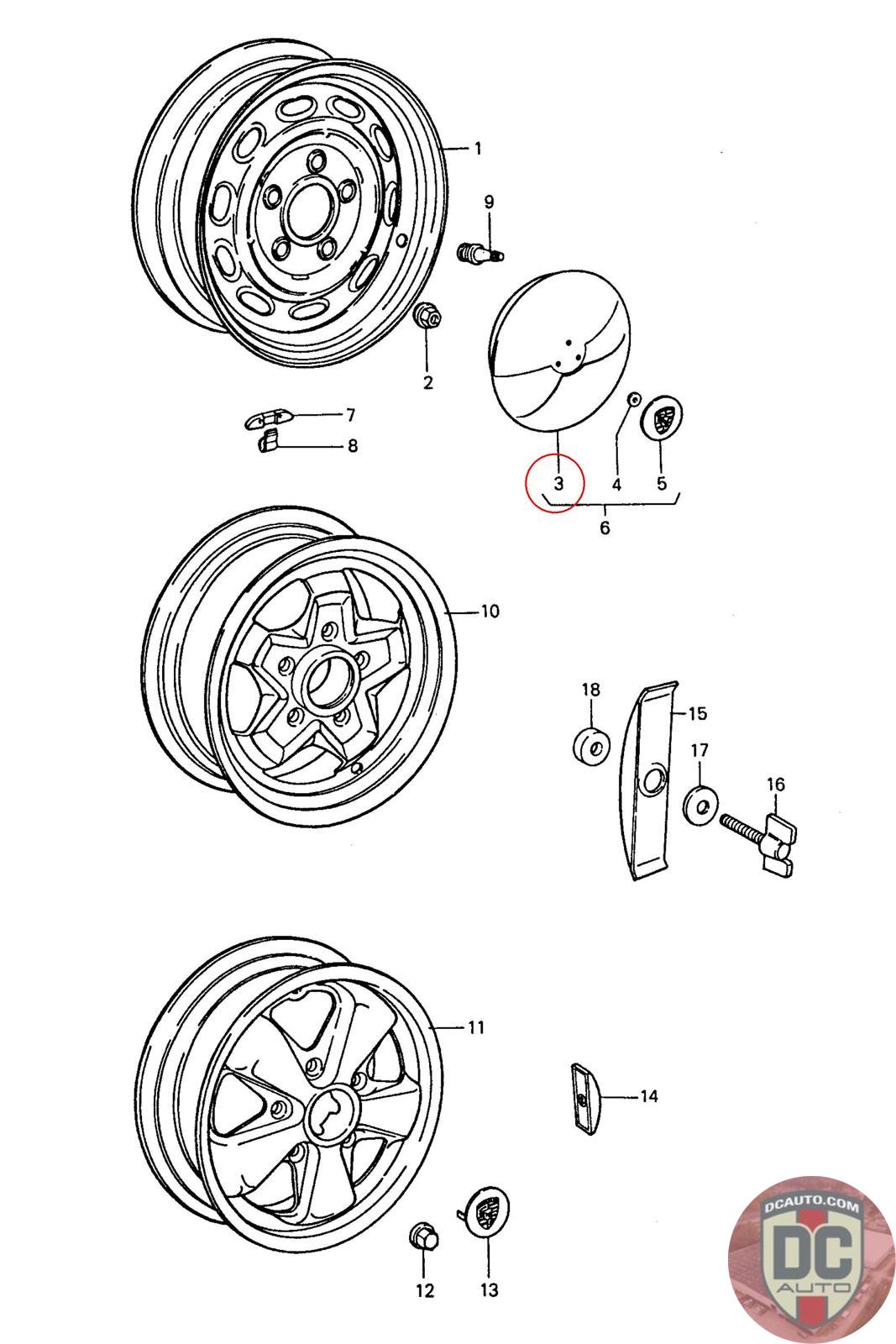 1
9
2
7
8
3
4
5
6
10
18
15
17
16
11
14
12
13
DCAUTO.COM
DC
AUTO