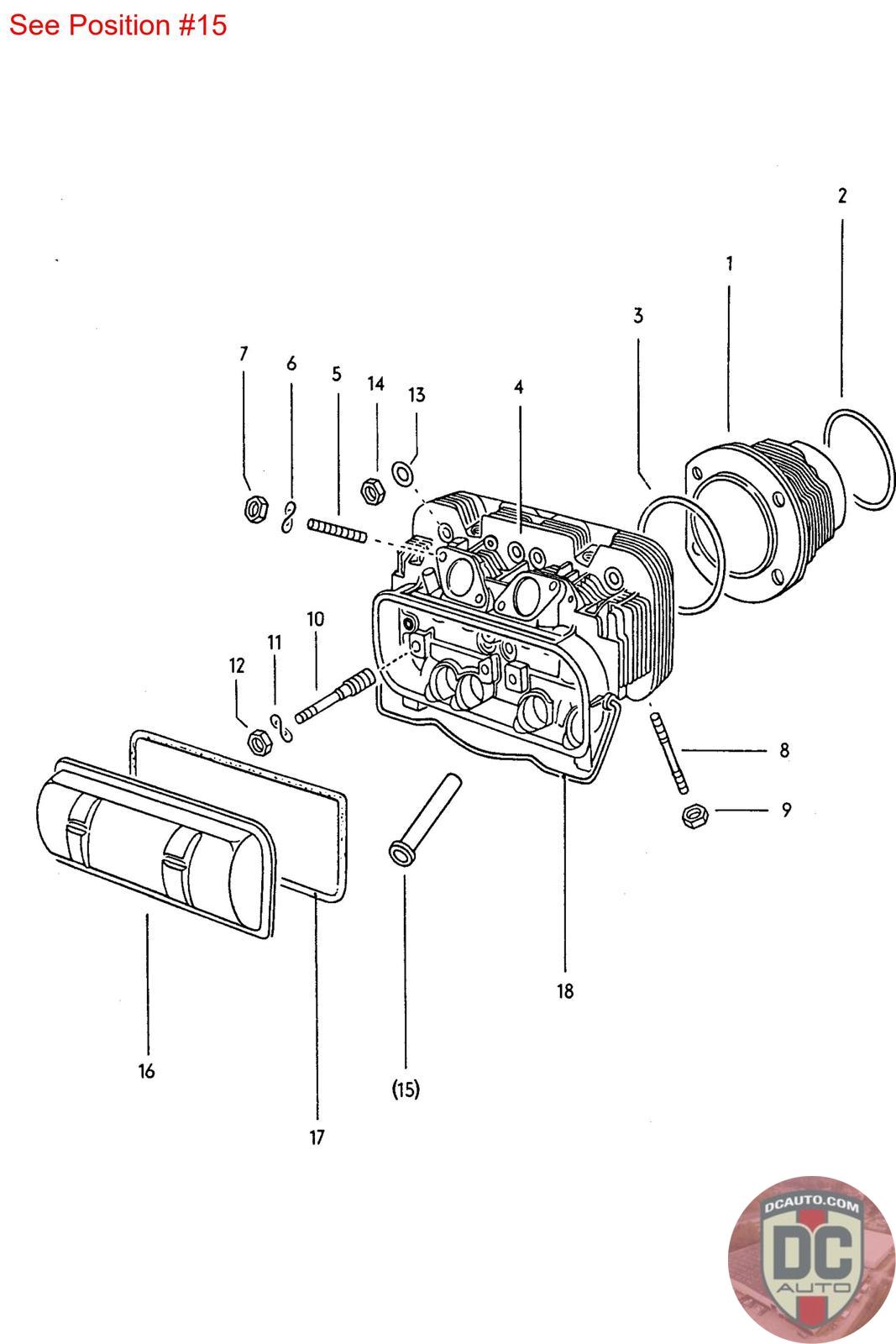 See Position #15

2
1
3
7
6
5
14
13
4
10
11
12
8
9
18
16
(15)
17

DCAUTO.COM
DC
AUTO