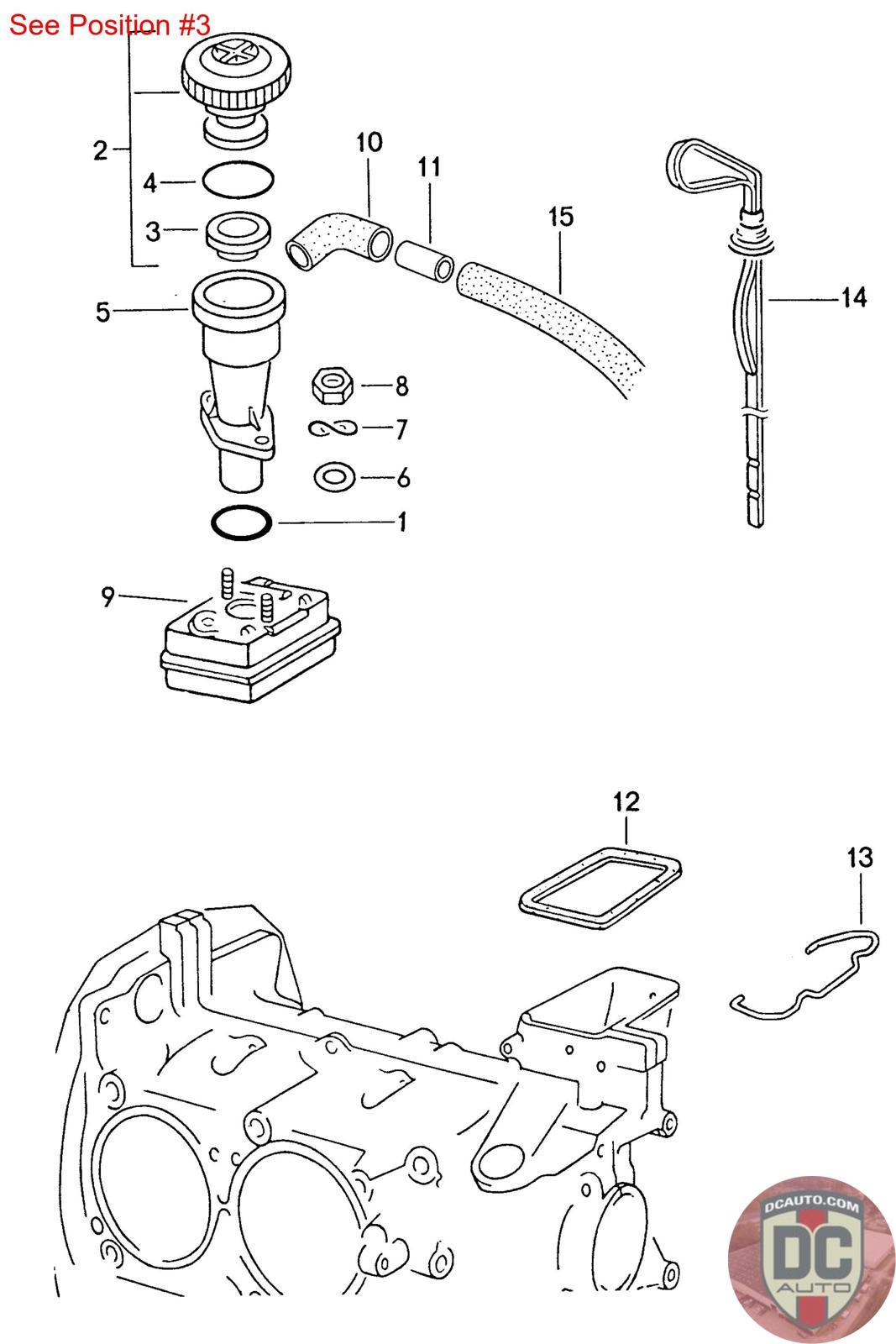 See Position #3

2
4
3
5
10
11
15
14
8
7
6
1
9
12
13

DCAUTO.COM
DC
AUTO