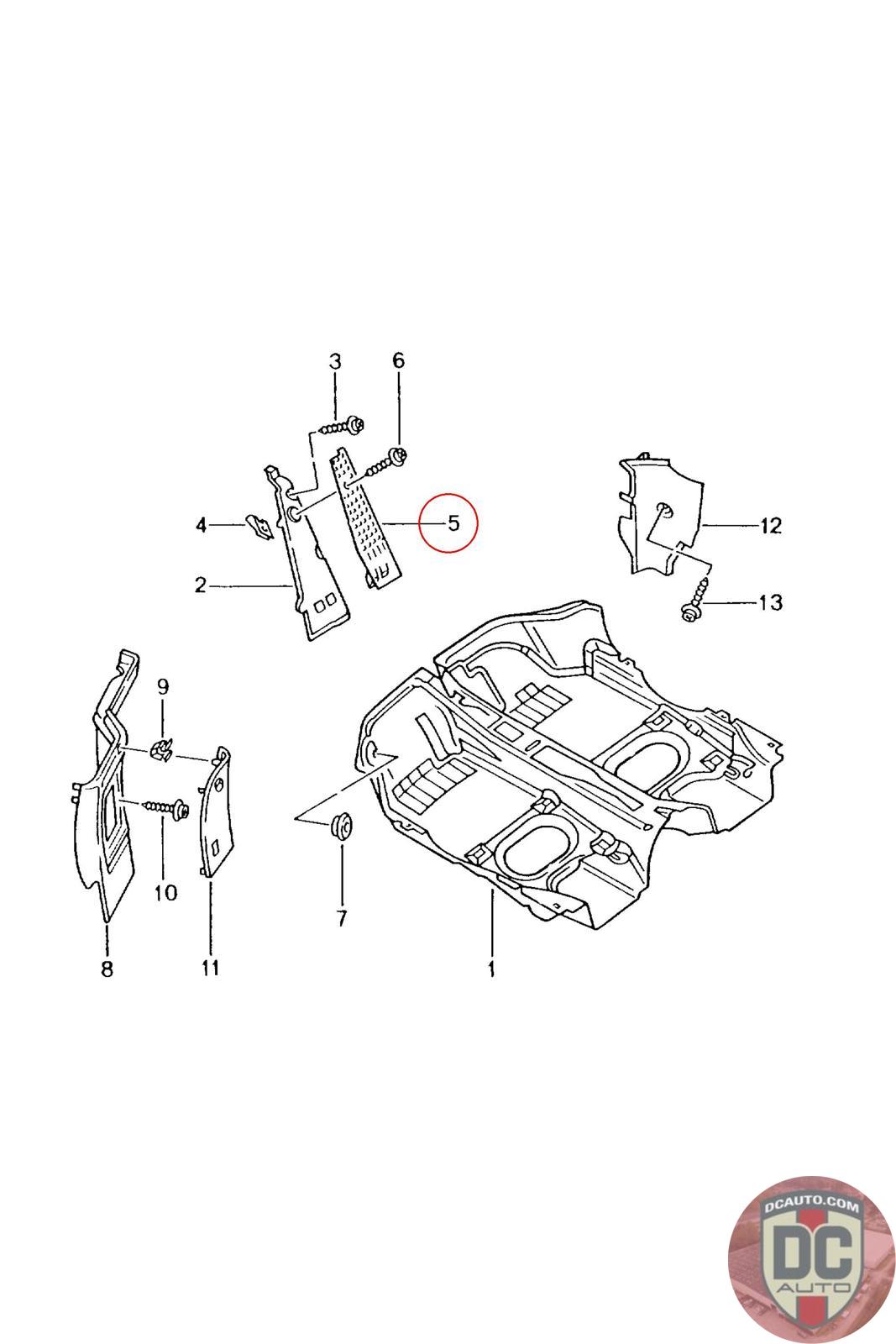 3
6
4
5
12
2
13
9
10
7
8
11
1
DCAUTO.COM
DC
AUTO