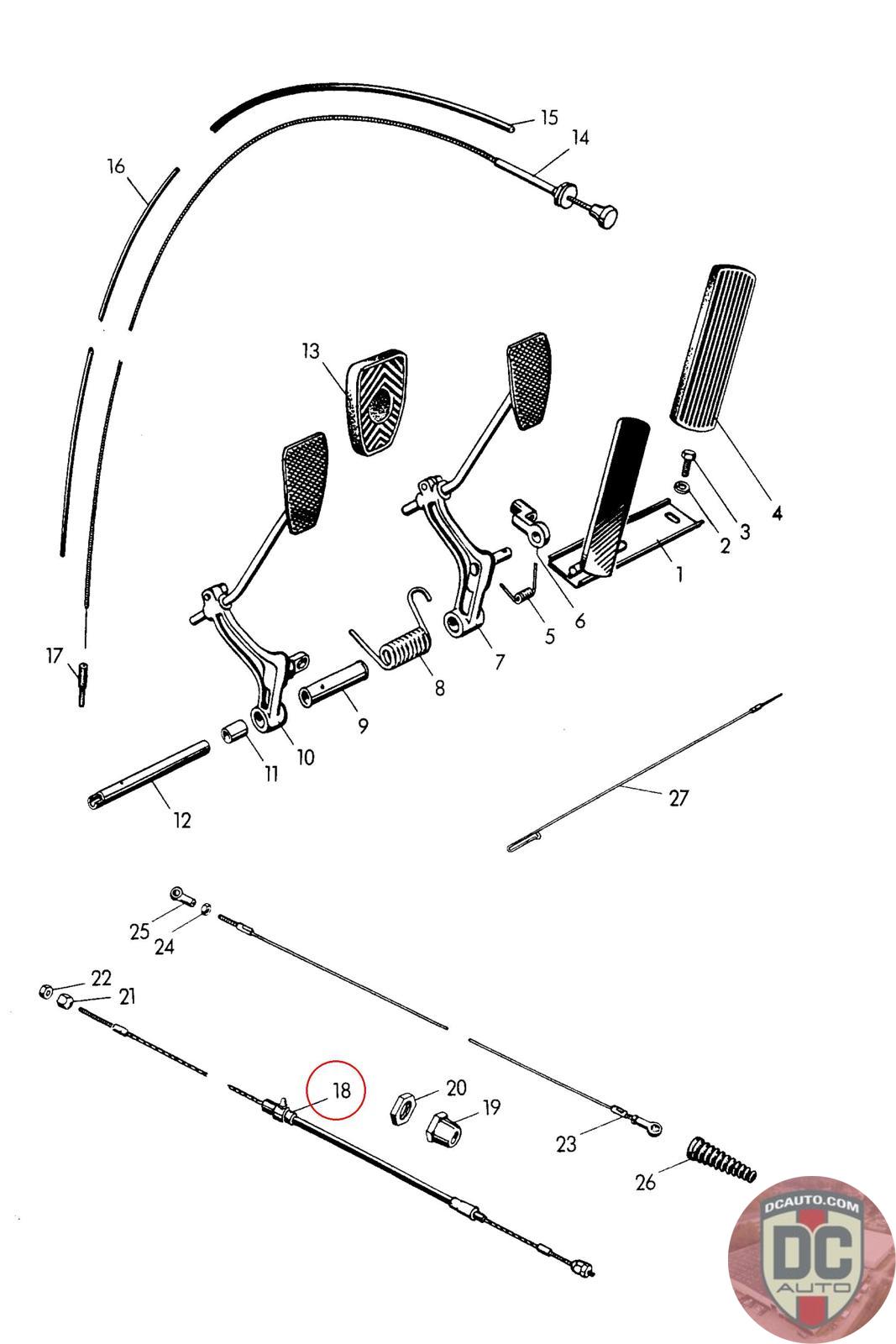 15
14
16
13
4
3
2
1
6
5
7
8
9
10
11
12
17
27
25
24
22
21
18
20
19
23
26
DCAUTO.COM
DC
AUTO