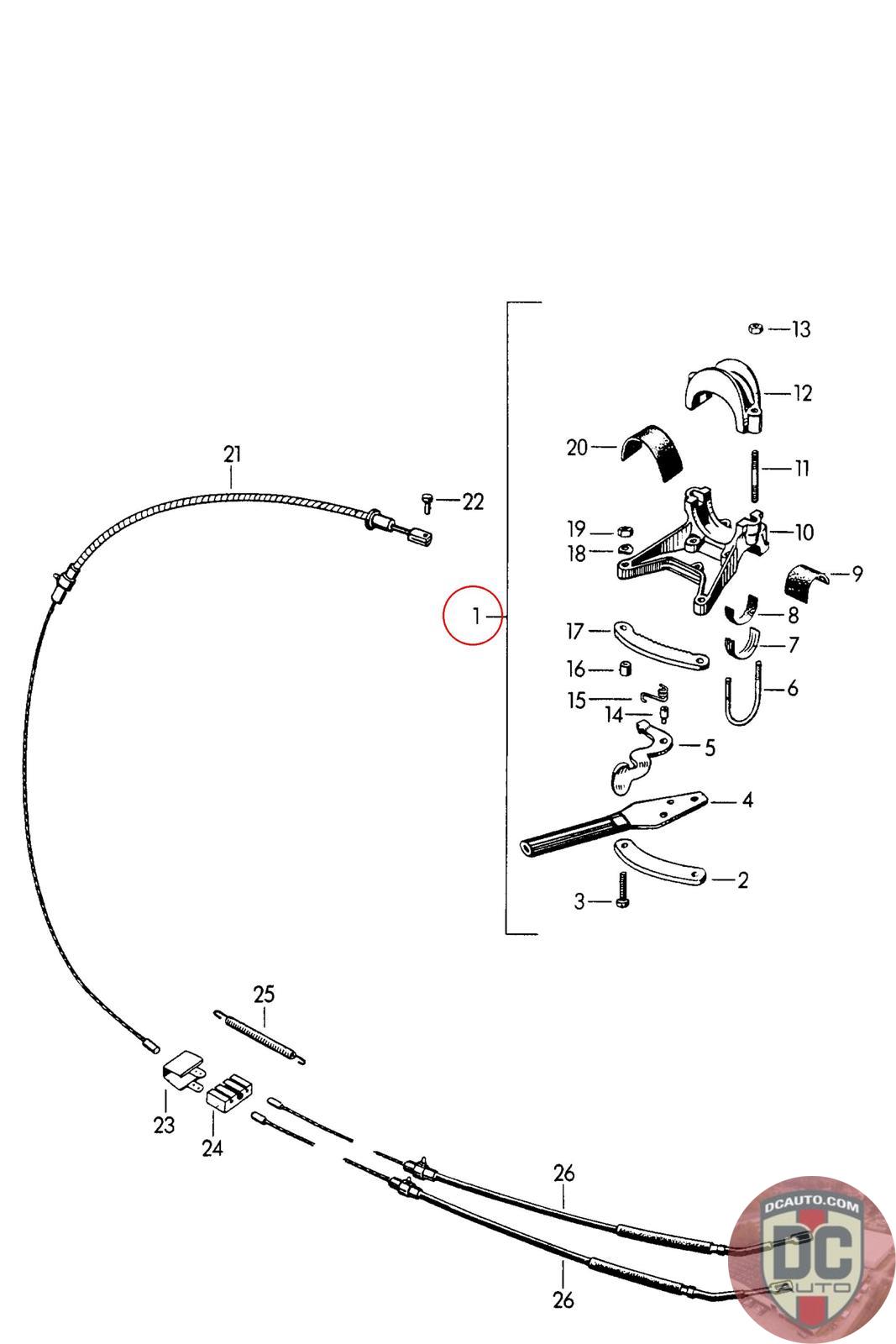 13
12
20
11
21
22
19
10
18
9
1
8
17
7
16
6
15
14
5
4
2
3
25
23
24
26
26
DCAUTO.COM
DC
AUTO