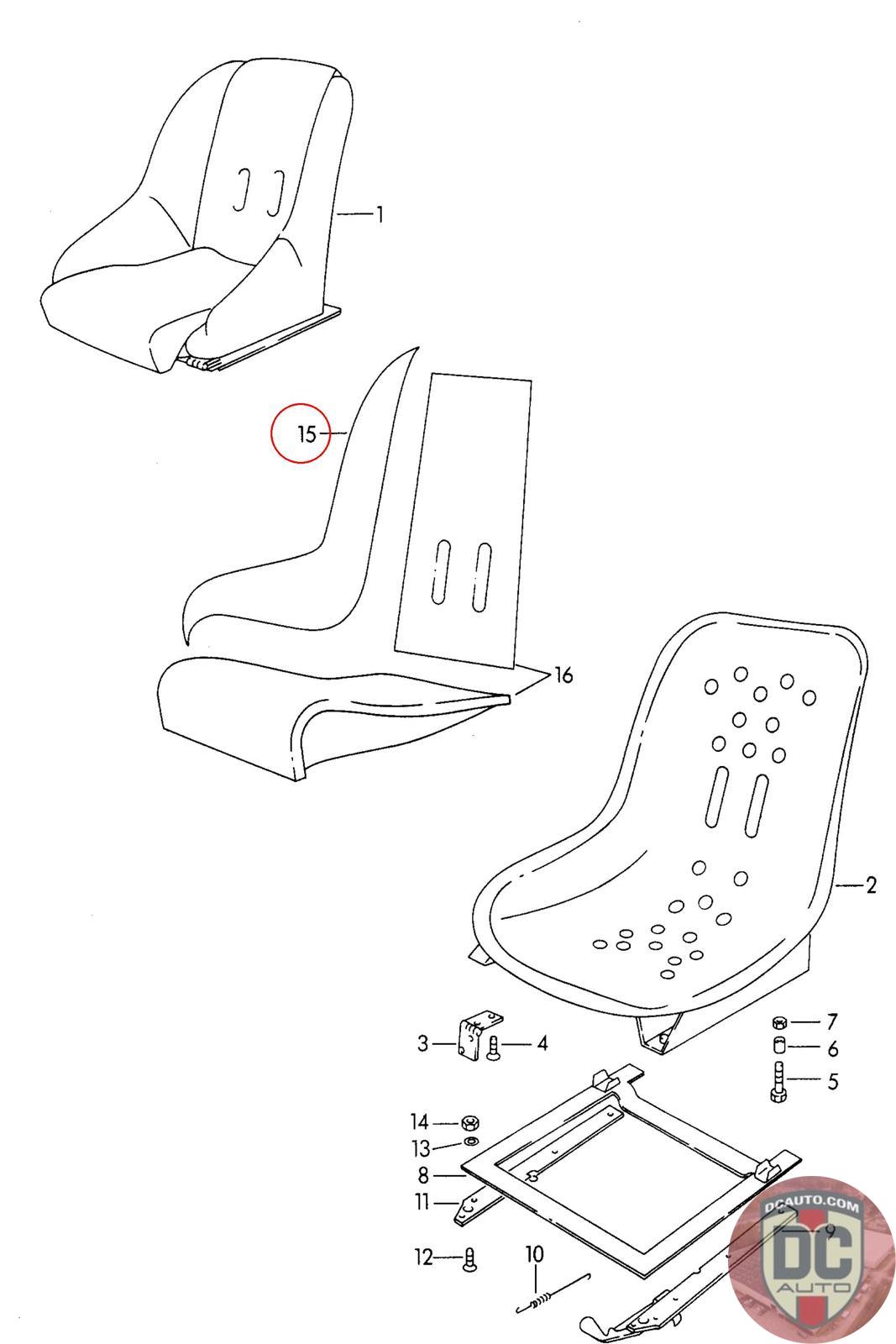 1
15
16
2
3
4
7
6
5
14
13
8
11
12
10
9
DCAUTO.COM
DC
AUTO