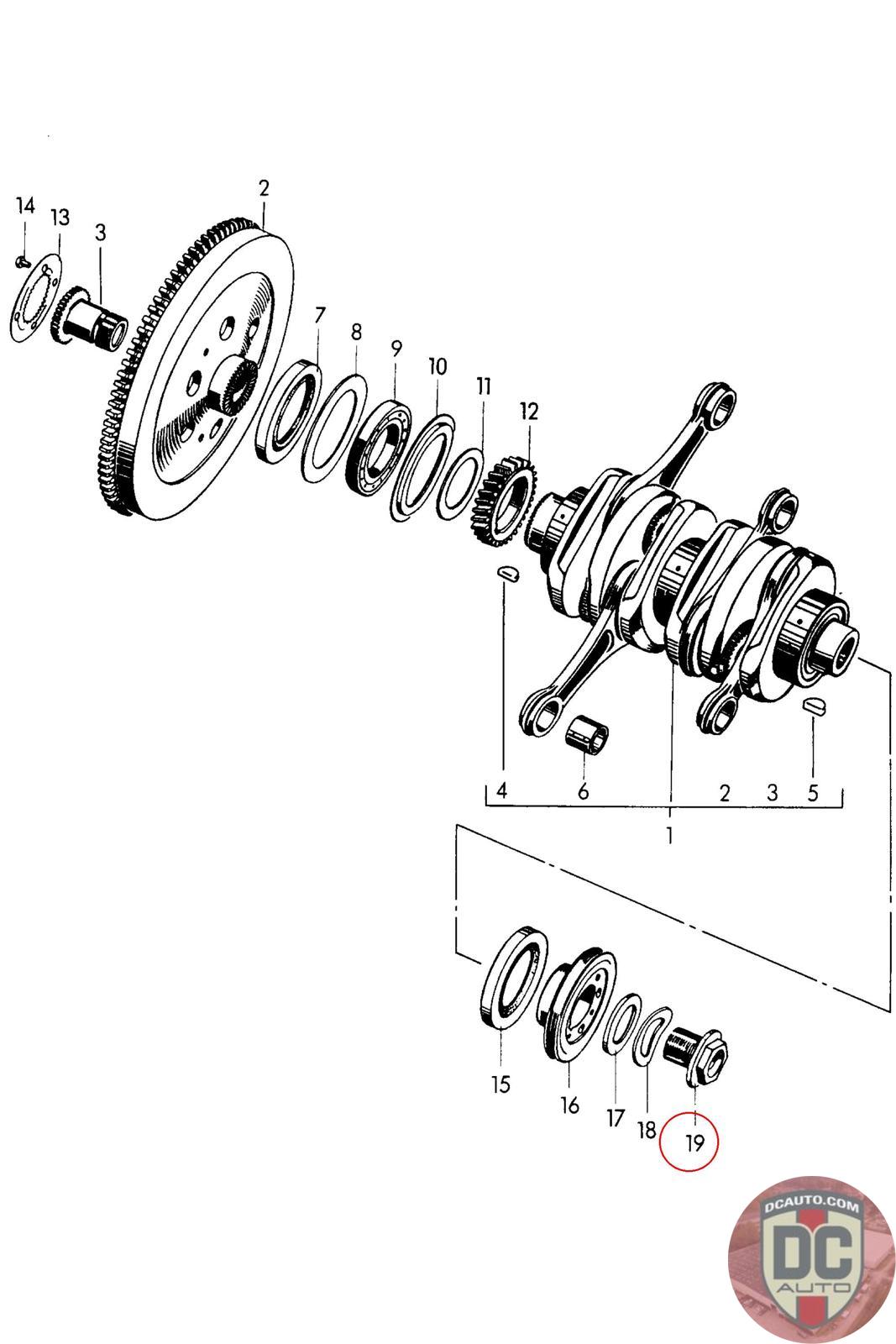 14
13
3
2
7
8
9
10
11
12
4
6
2
3
5
1
15
16
17
18
19
DCAUTO.COM
DC
AUTO