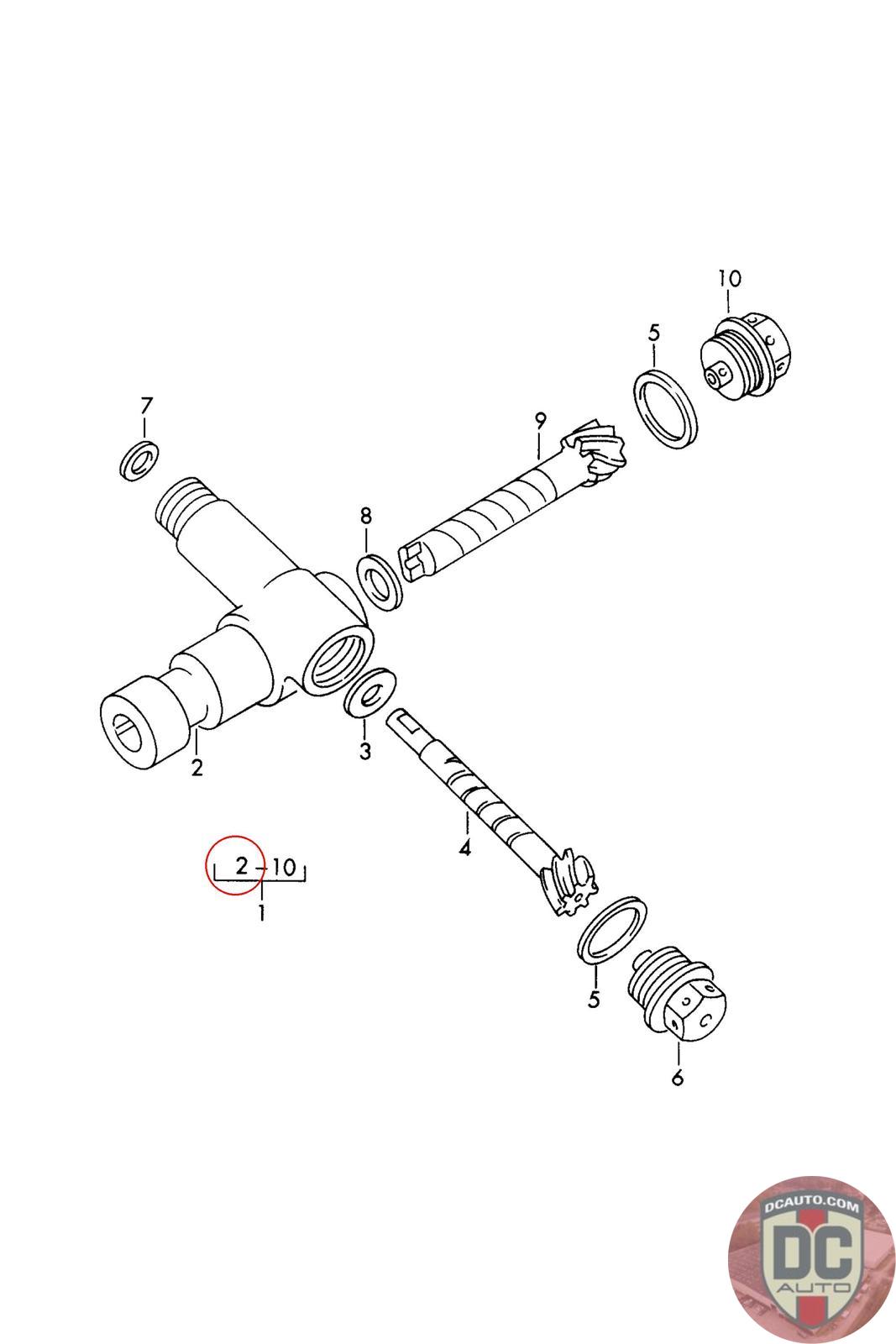 10
5
7
9
8
2
3
4
2 - 10
1
5
6
DCAUTO.COM
DC
AUTO