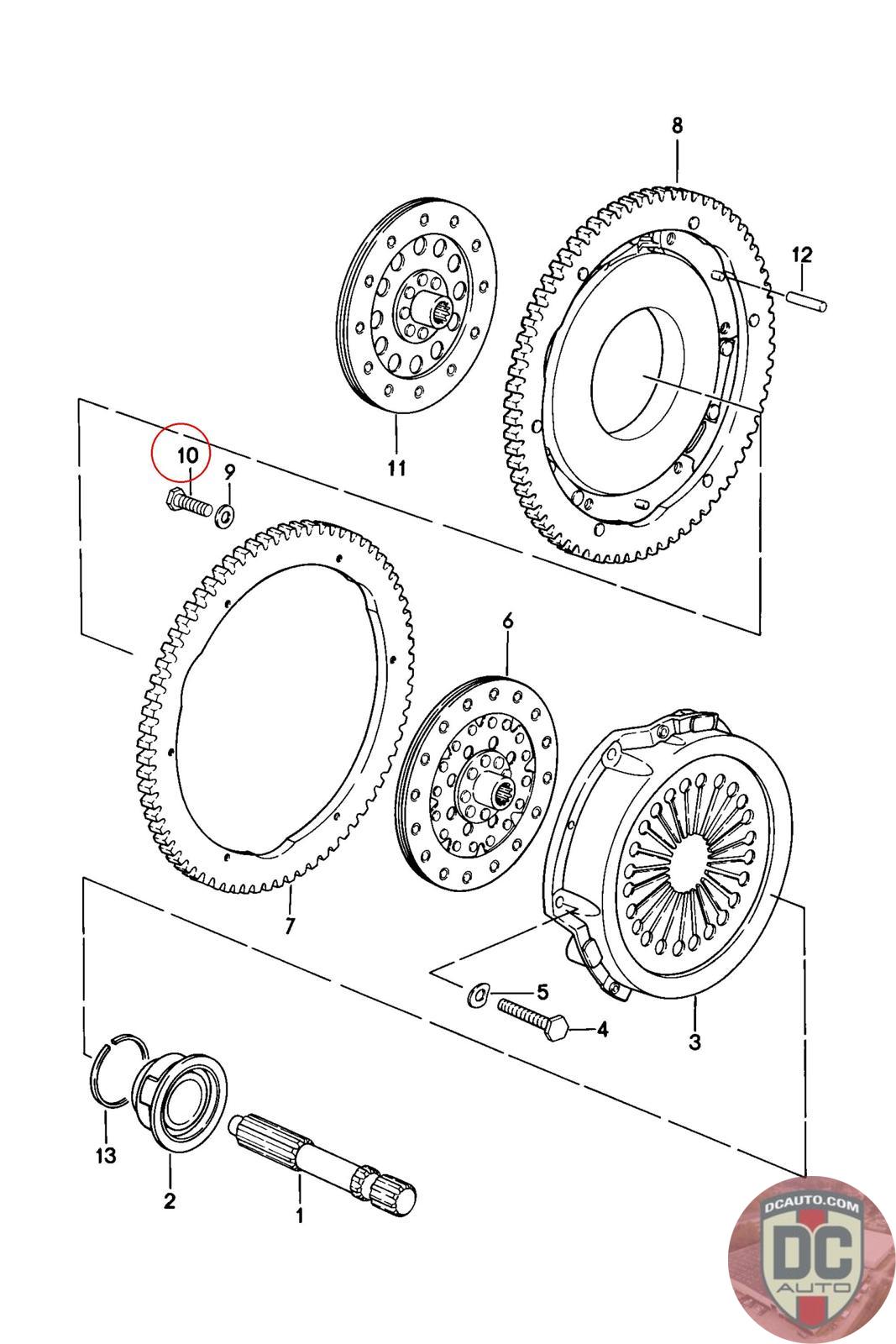 8

12

11

10

9

6

7

5

4

3

13

2

1

DCAUTO.COM
DC
AUTO