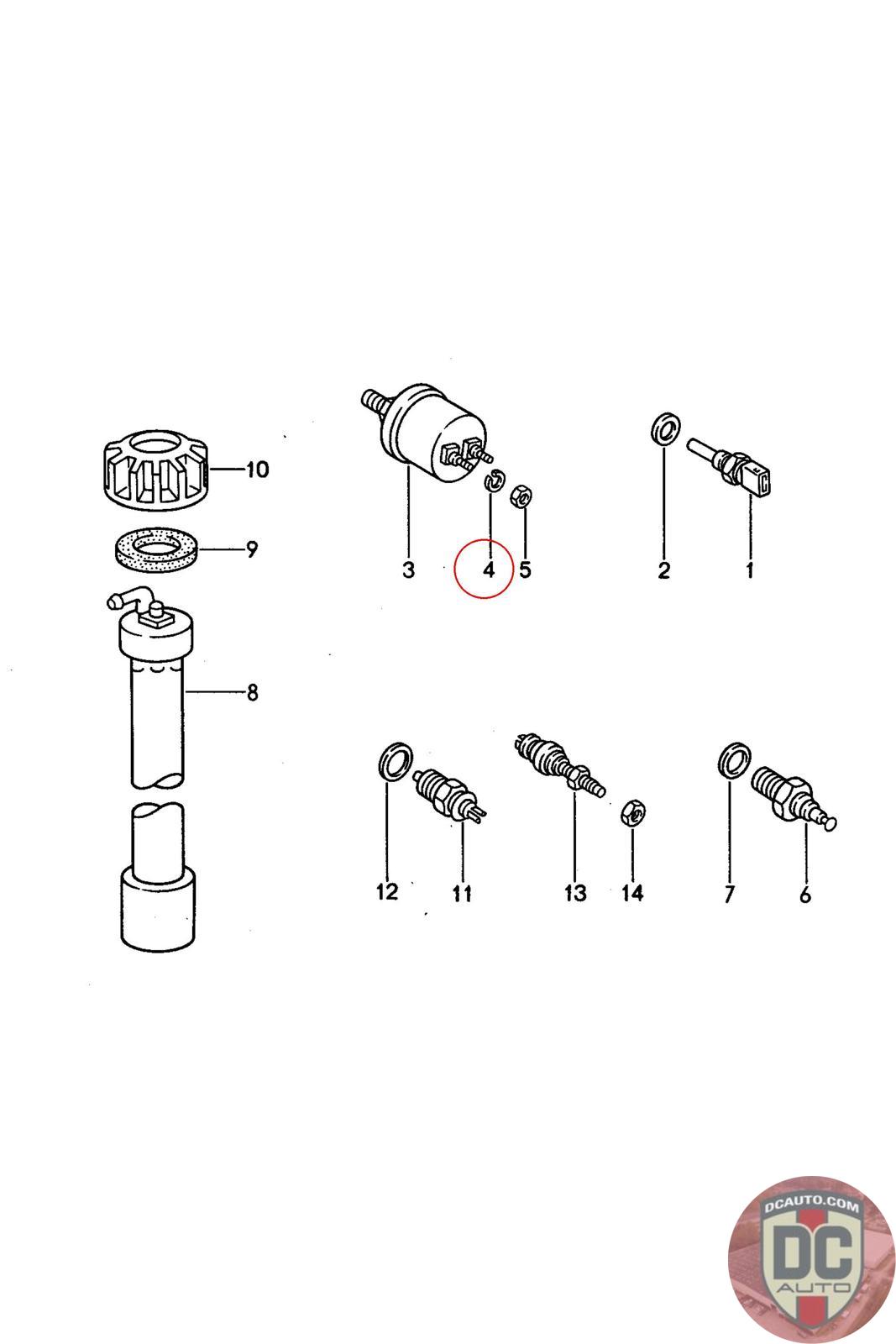 10
9
8
3
4
5
2
1
12
11
13
14
7
6
DCAUTO.COM
DC
AUTO