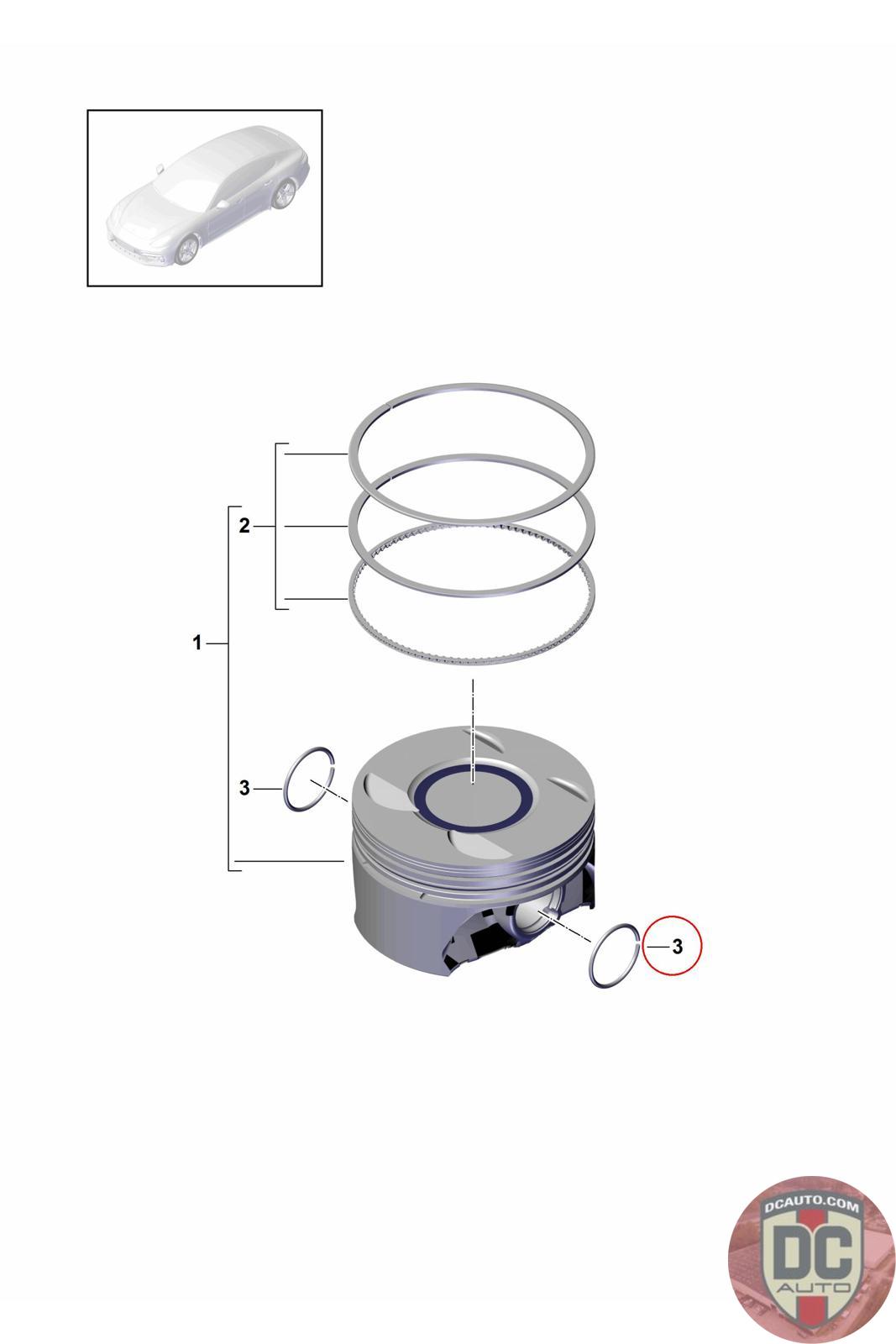 2
1
3
3
DCAUTO.COM
DC
AUTO