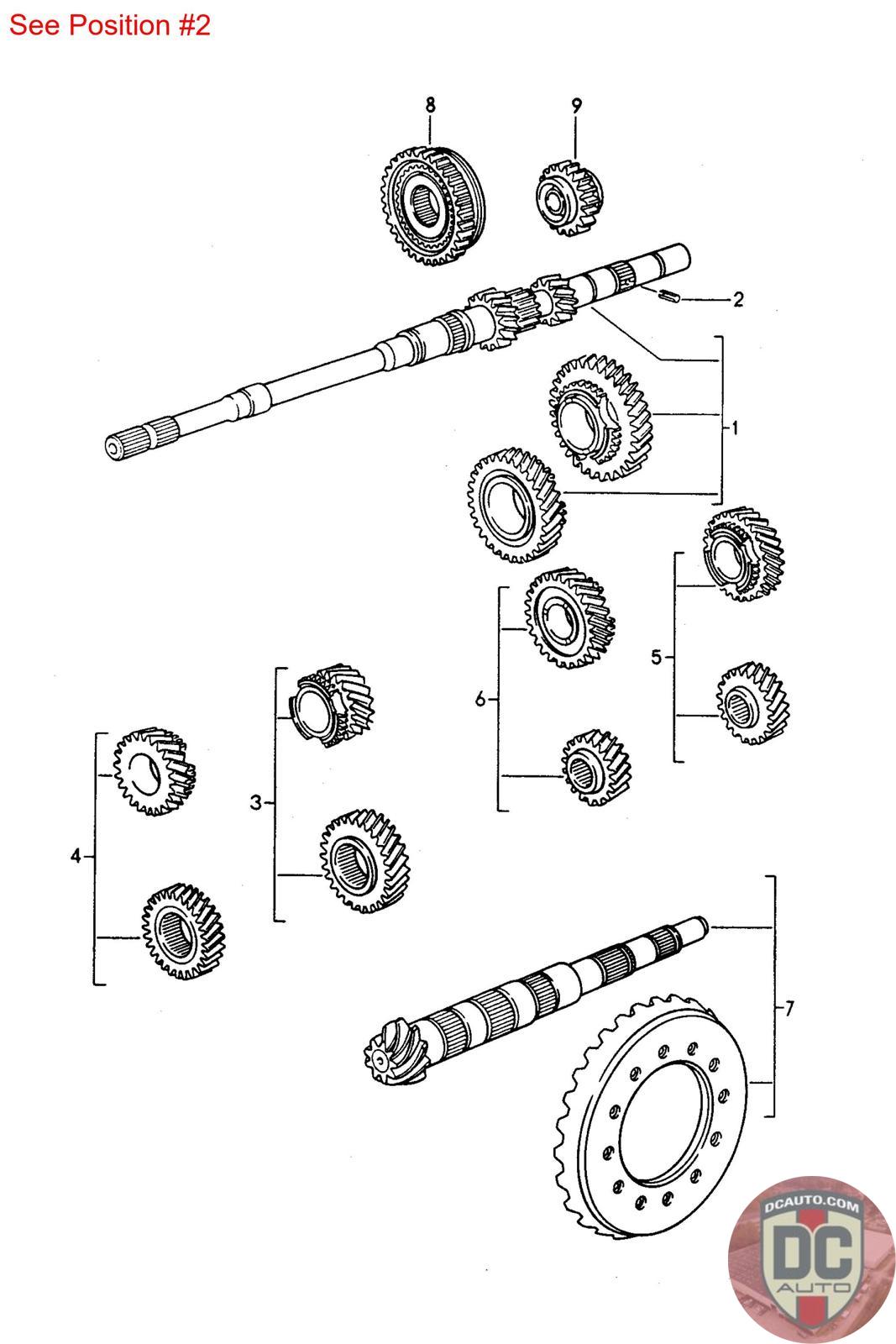 See Position #2

8
9
2
1
5
6
3
4
7

DCAUTO.COM
DC
AUTO