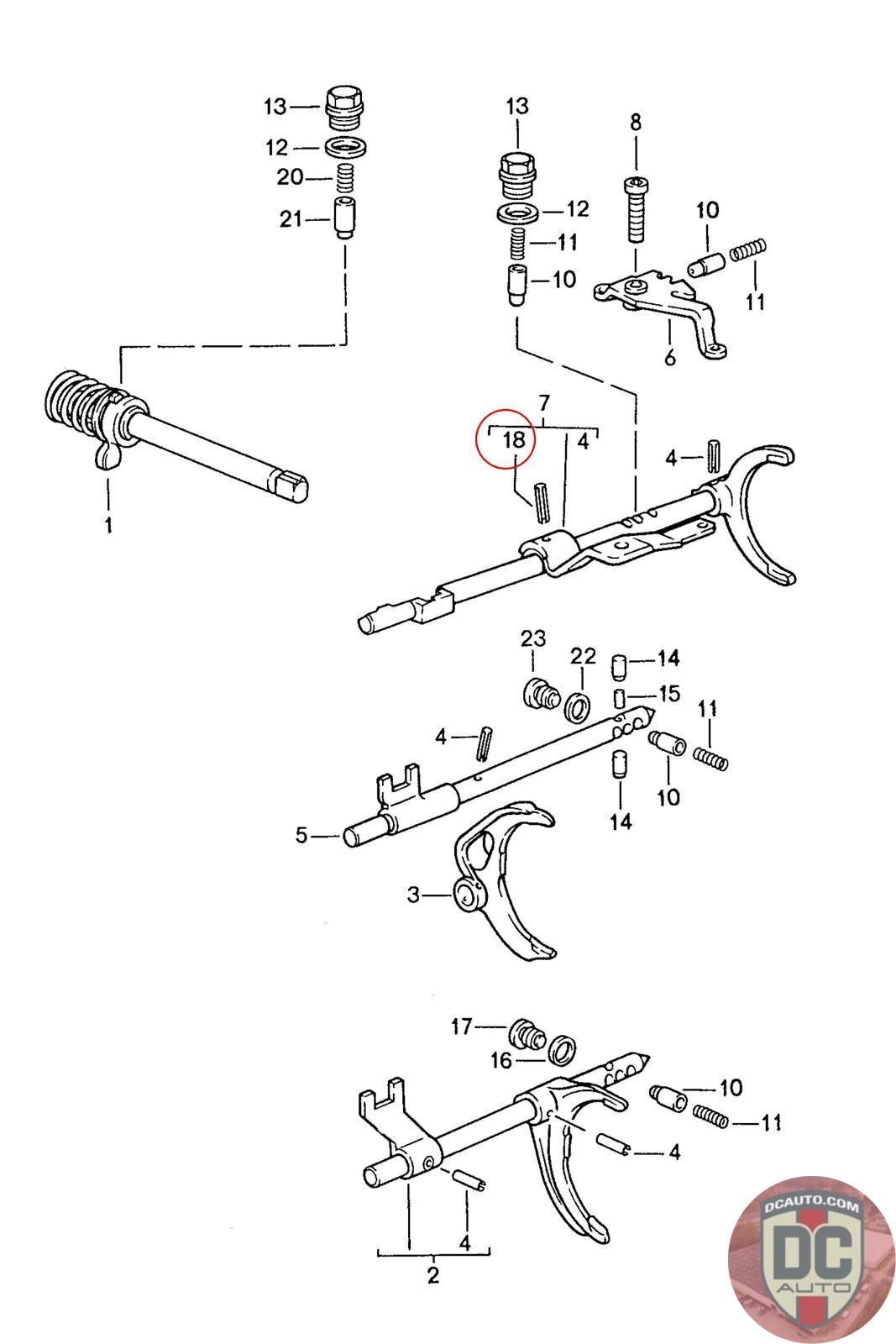 13
12
20
21
13
12
11
10
8
10
11
6
1
7
18
4
4
23
22
14
15
11
4
10
14
5
3
17
16
10
11
4
4
2
DCAUTO.COM
DC
AUTO