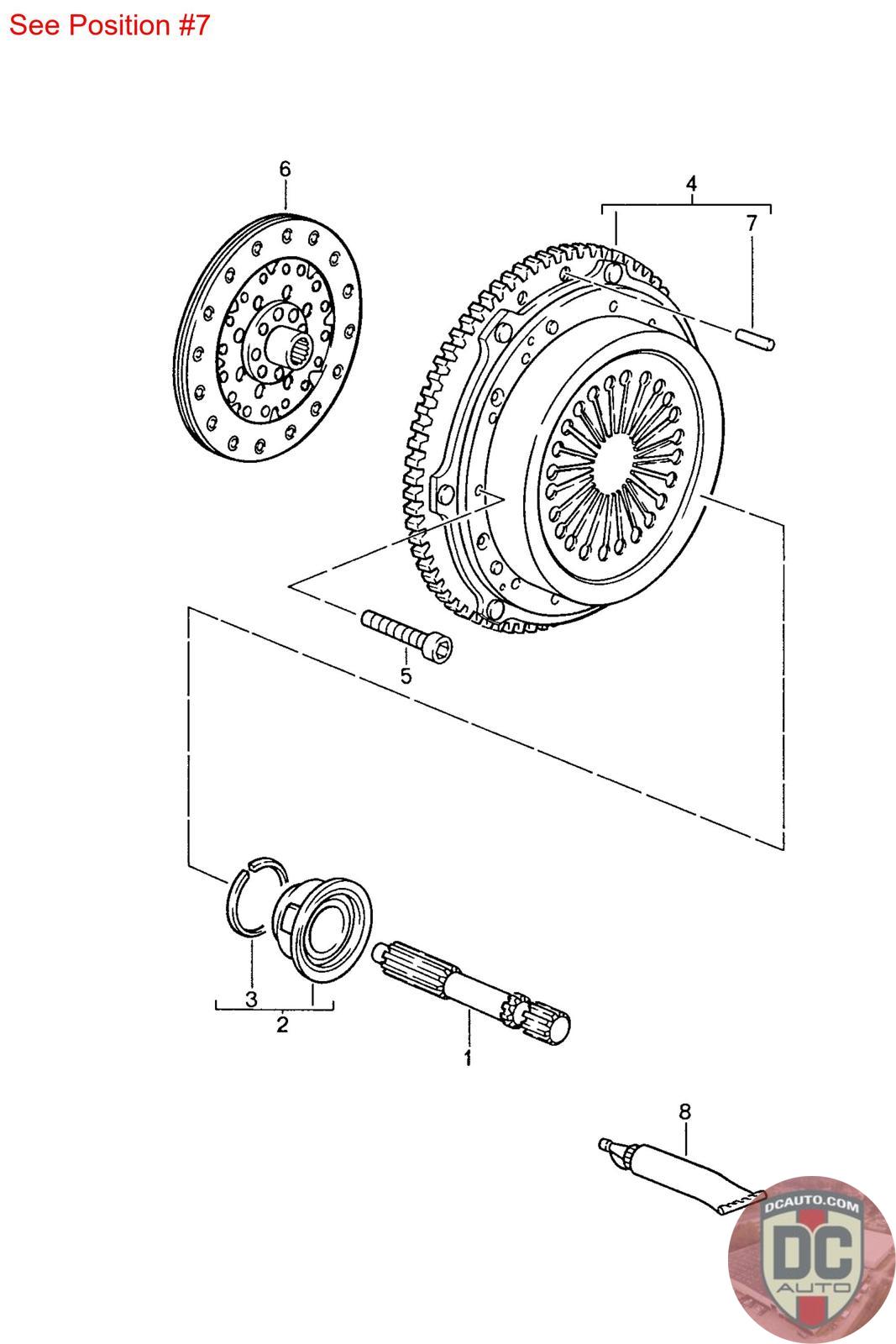 See Position #7

6

4

7

5

3

2

1

8

DCAUTO.COM
DC
AUTO