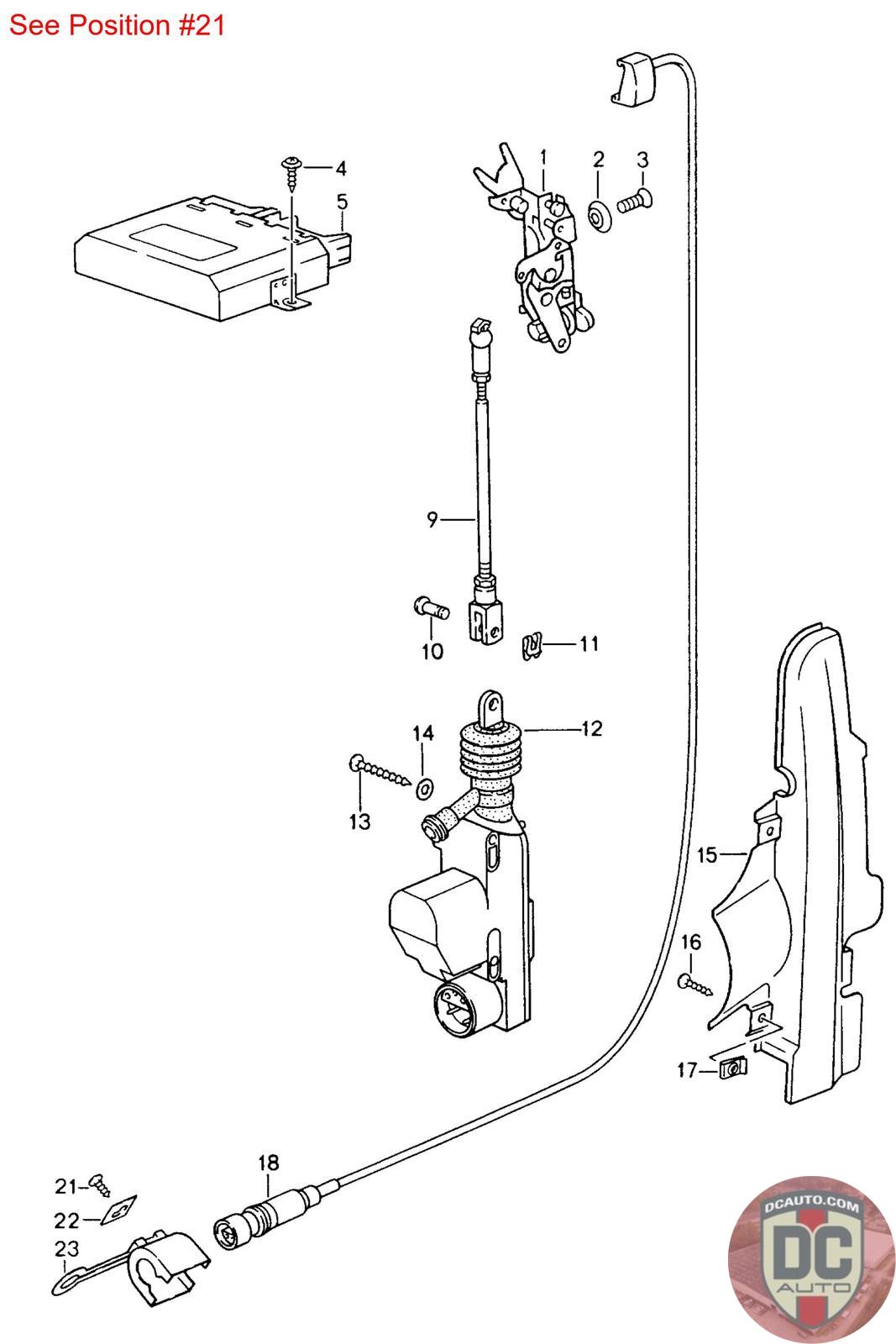 See Position #21

4
5
1
2
3
9
10
11
14
12
13
15
16
17
18
21
22
23

DCAUTO.COM
DC
AUTO