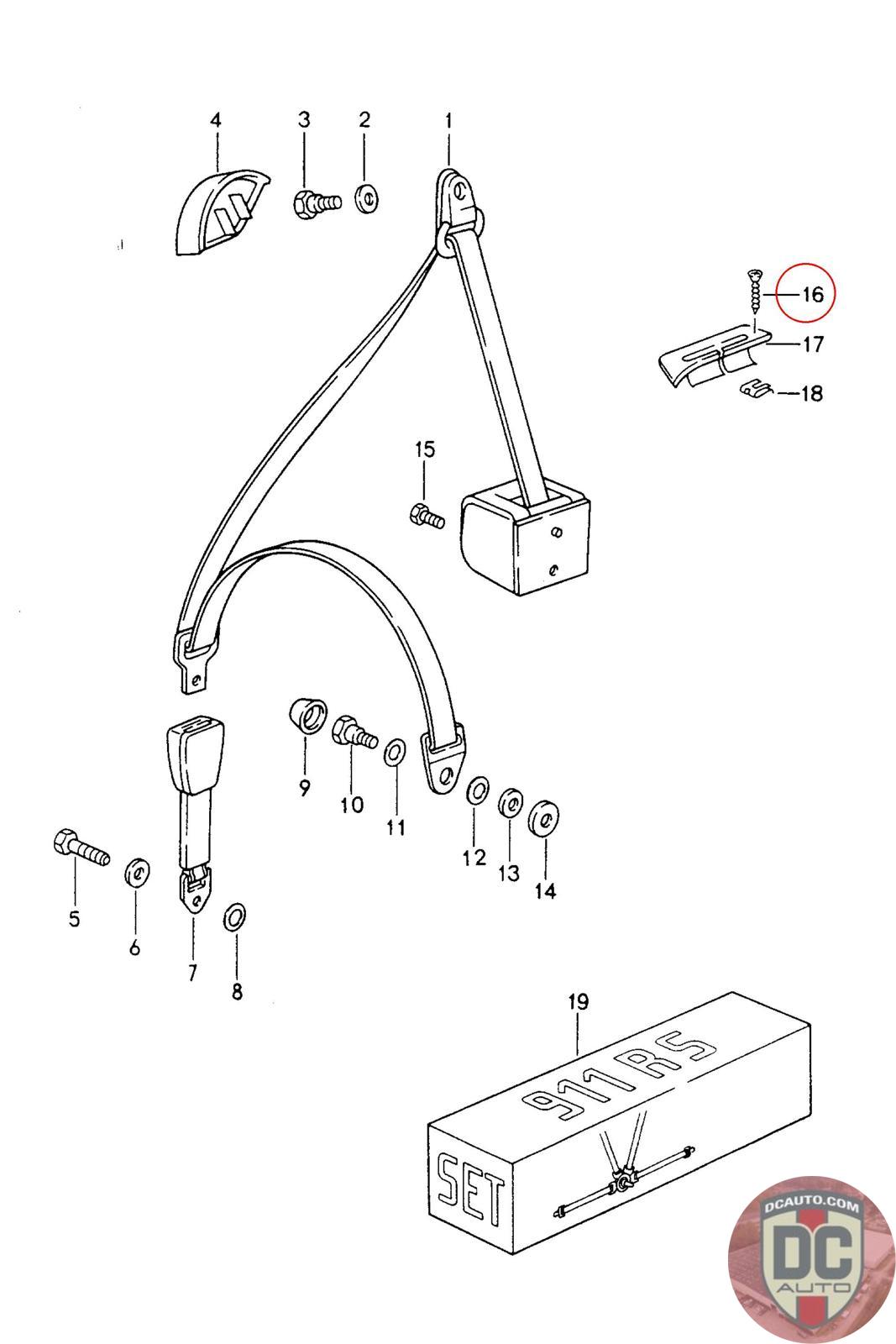 4
3
2
1
16
17
18
15
9
10
11
12
13
14
5
6
7
8
19
911 RS
SET
DCAUTO.COM
DC
AUTO