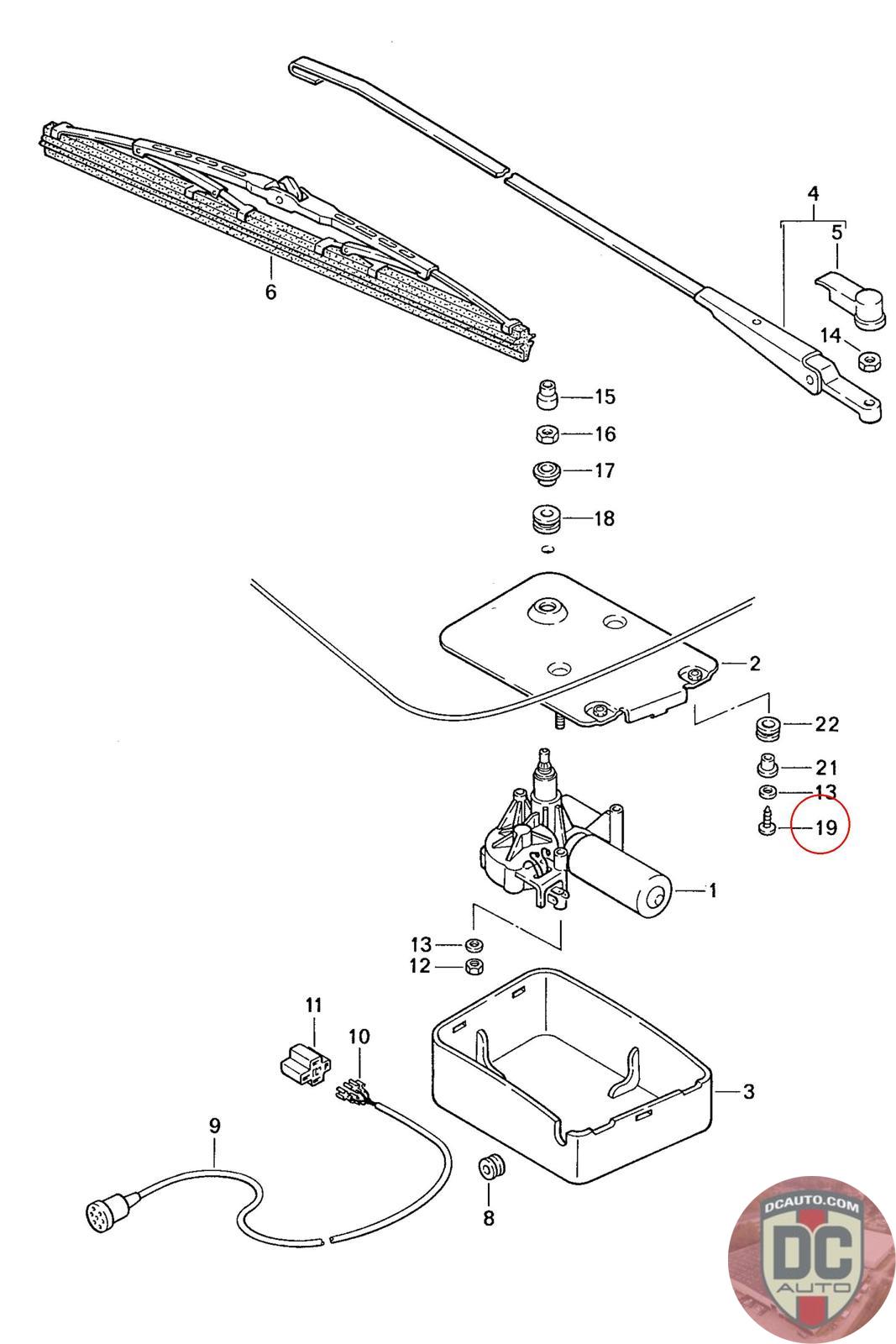 4
5
6
14
15
16
17
18
2
22
21
13
19
1
13
12
11
10
3
9
8
DCAUTO.COM
DC
AUTO