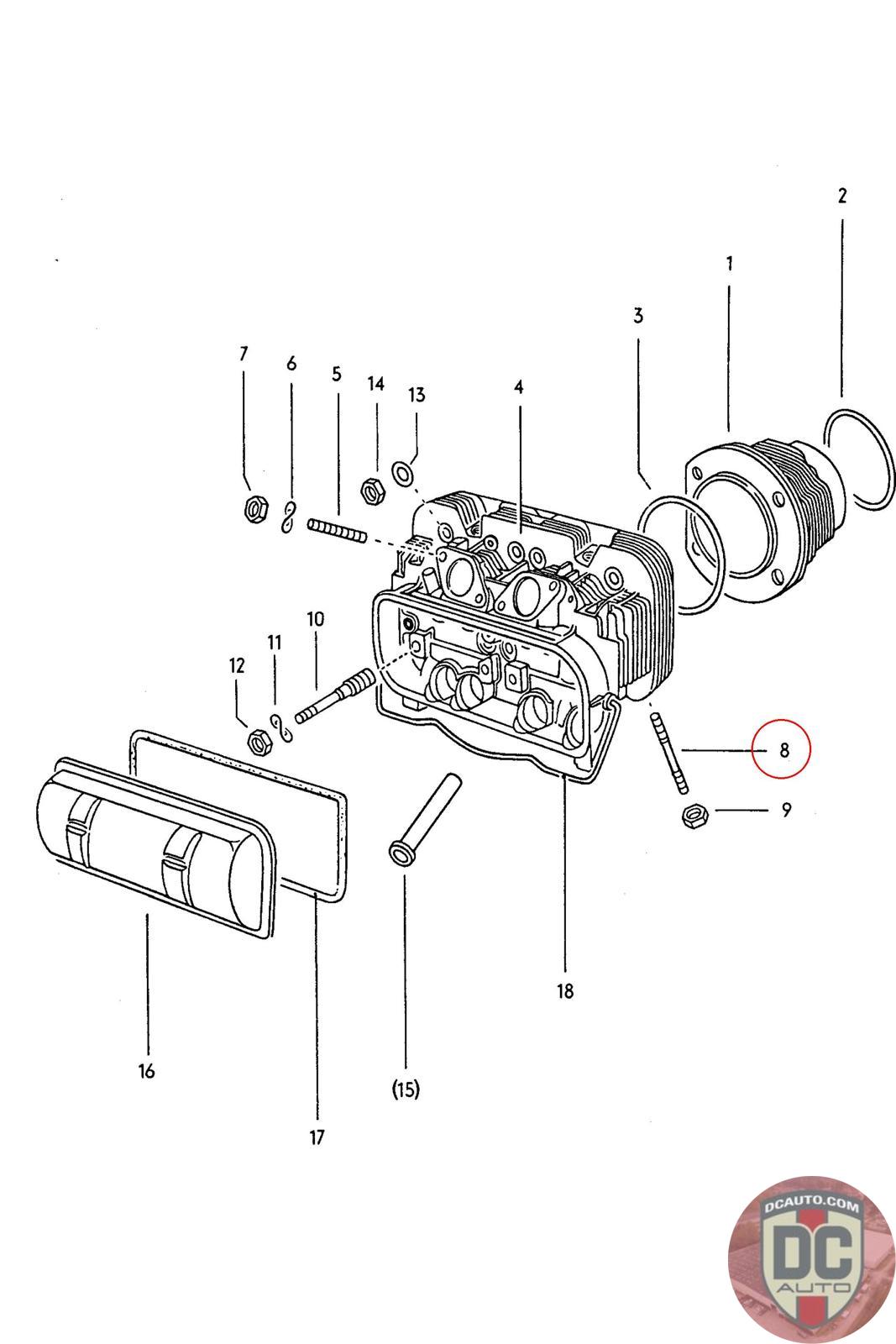 2
1
3
7
6
5
14
13
4
10
11
12
8
9
18
16
(15)
17
DCAUTO.COM
DC
AUTO