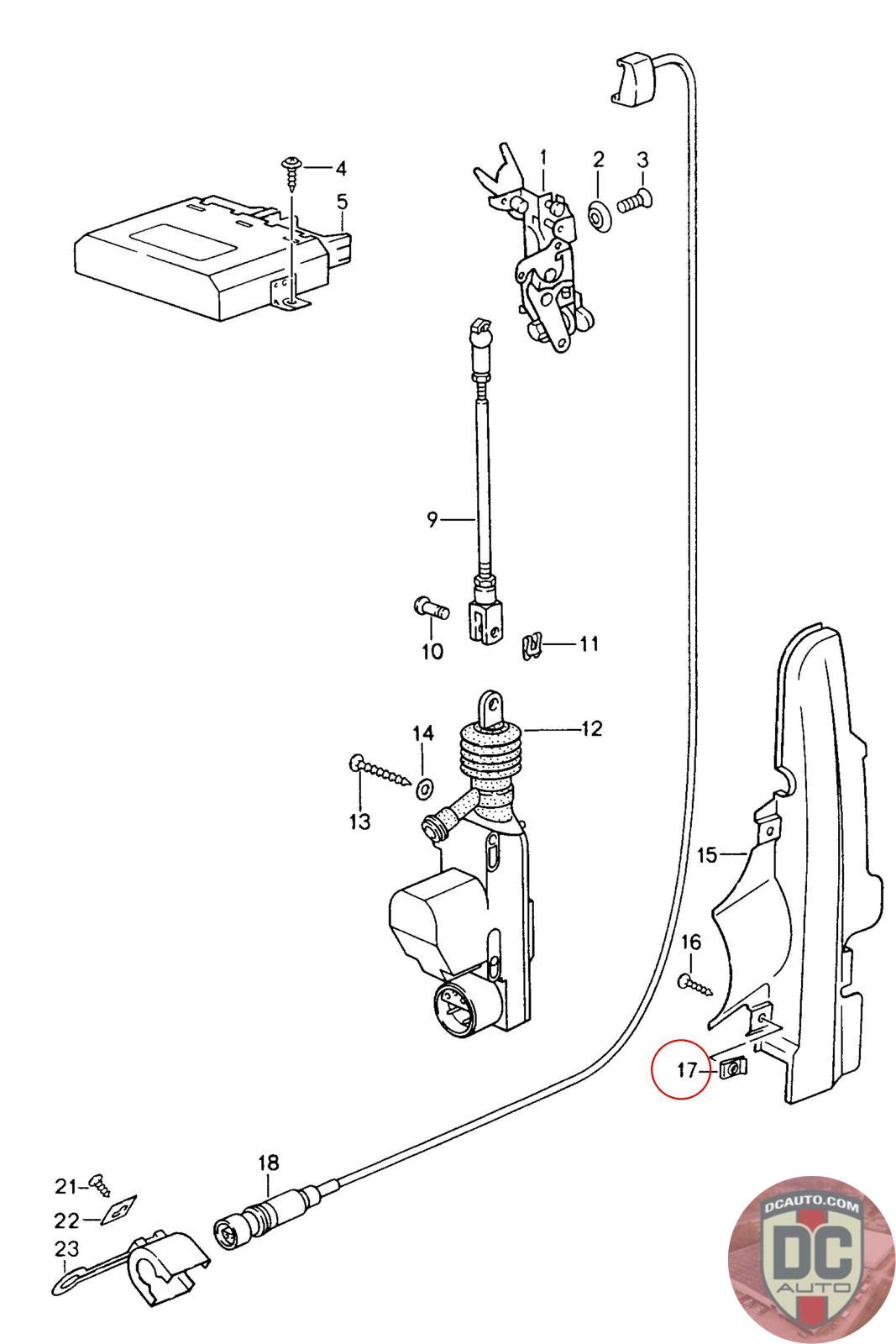 4
5
1
2
3
9
10
11
12
14
13
15
16
17
18
21
22
23
DCAUTO.COM
DC
AUTO