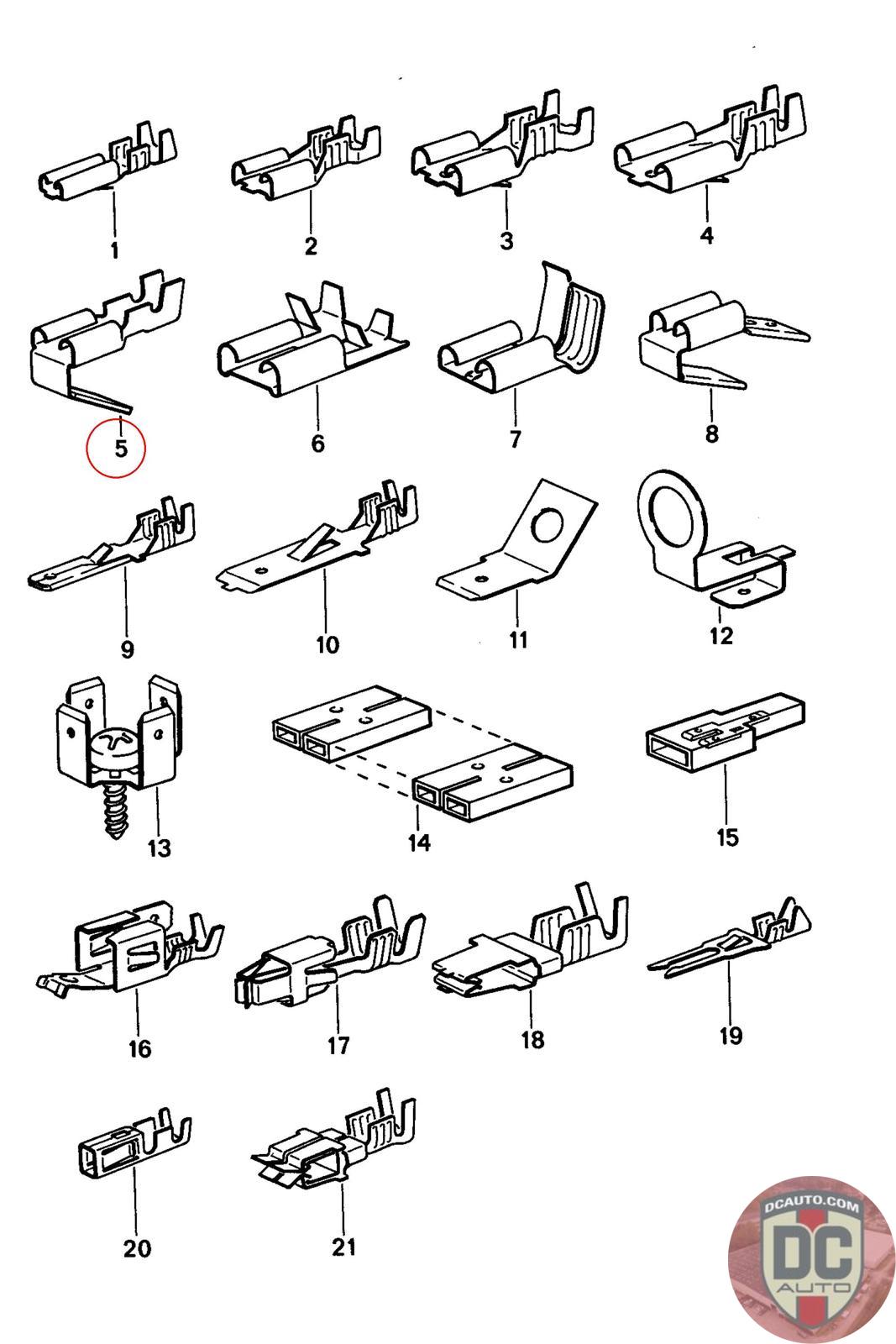 1
2
3
4
5
6
7
8
9
10
11
12
13
14
15
16
17
18
19
20
21
DCAUTO.COM
DC
AUTO