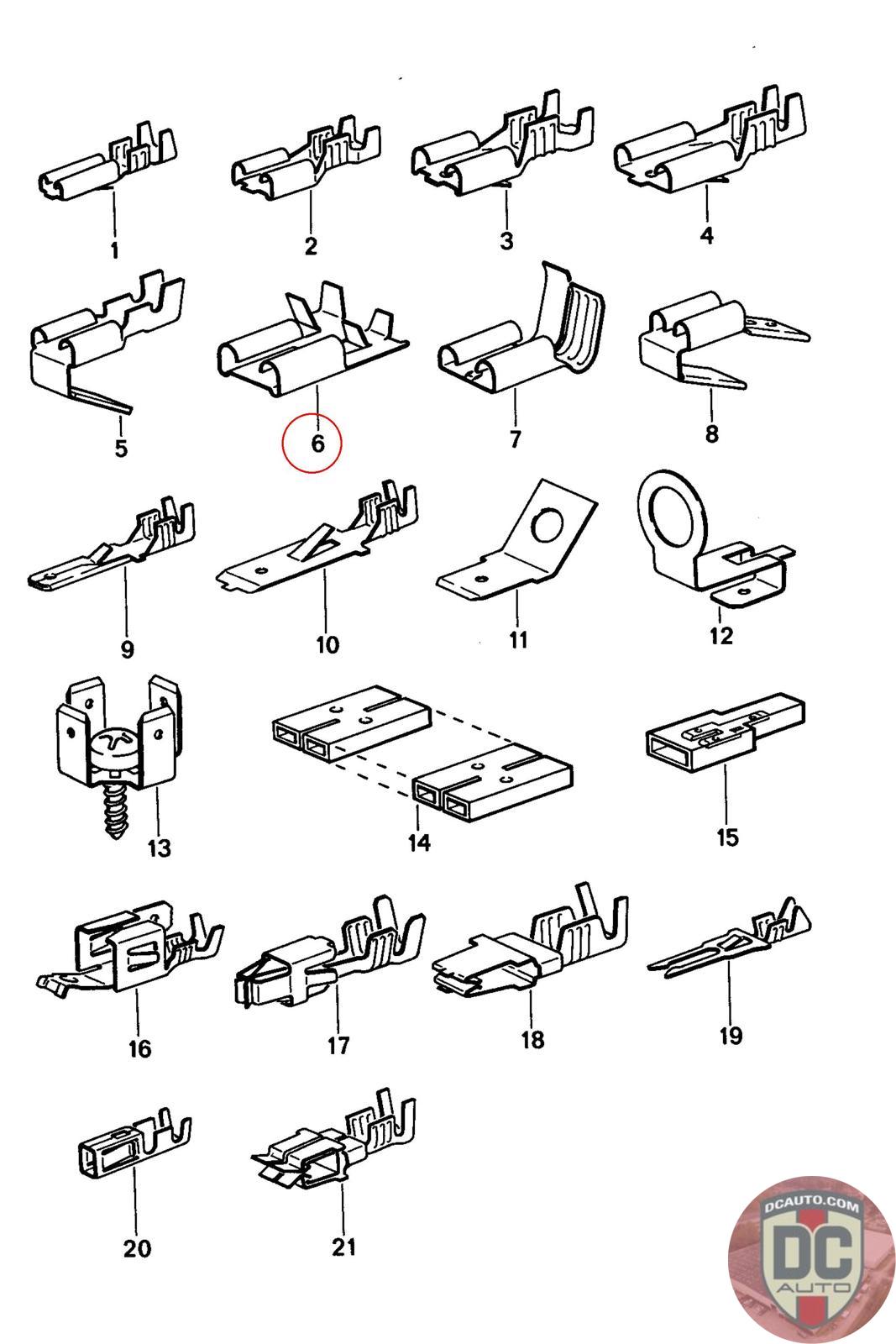 1
2
3
4
5
6
7
8
9
10
11
12
13
14
15
16
17
18
19
20
21
DCAUTO.COM
DC
AUTO