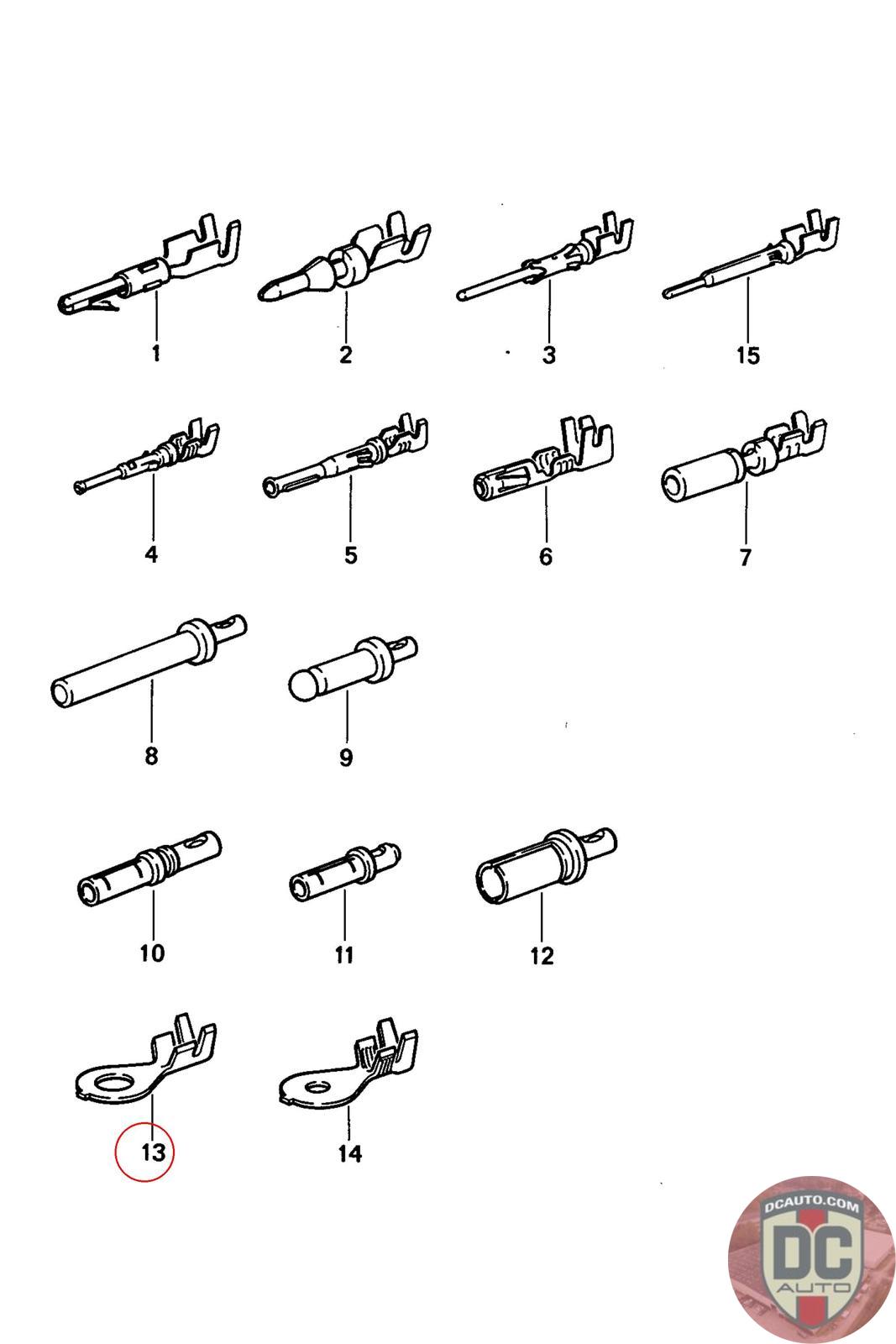 1
2
3
15
4
5
6
7
8
9
10
11
12
13
14
DCAUTO.COM
DC
AUTO