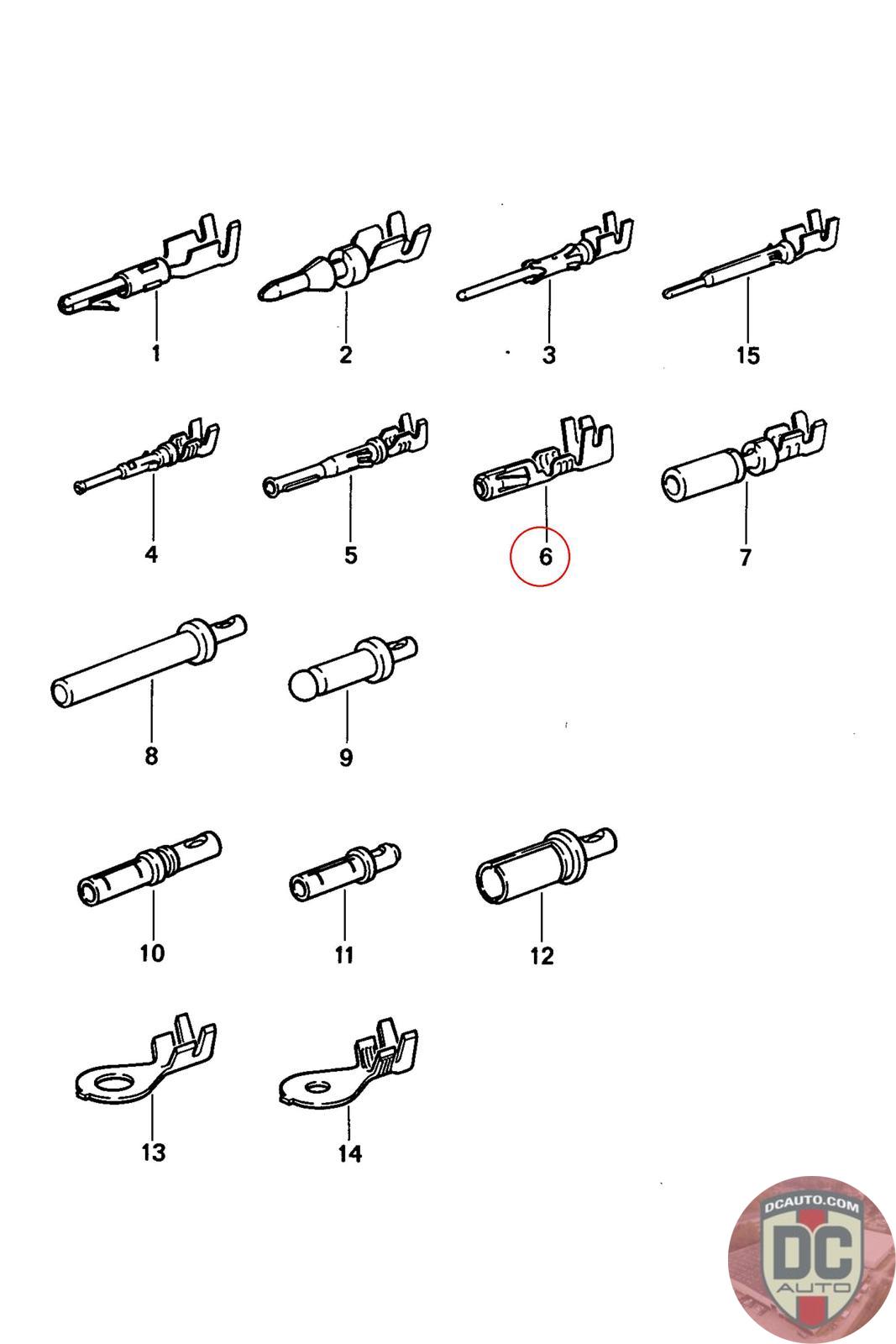 1
2
3
15
4
5
6
7
8
9
10
11
12
13
14
DCAUTO.COM
DC
AUTO