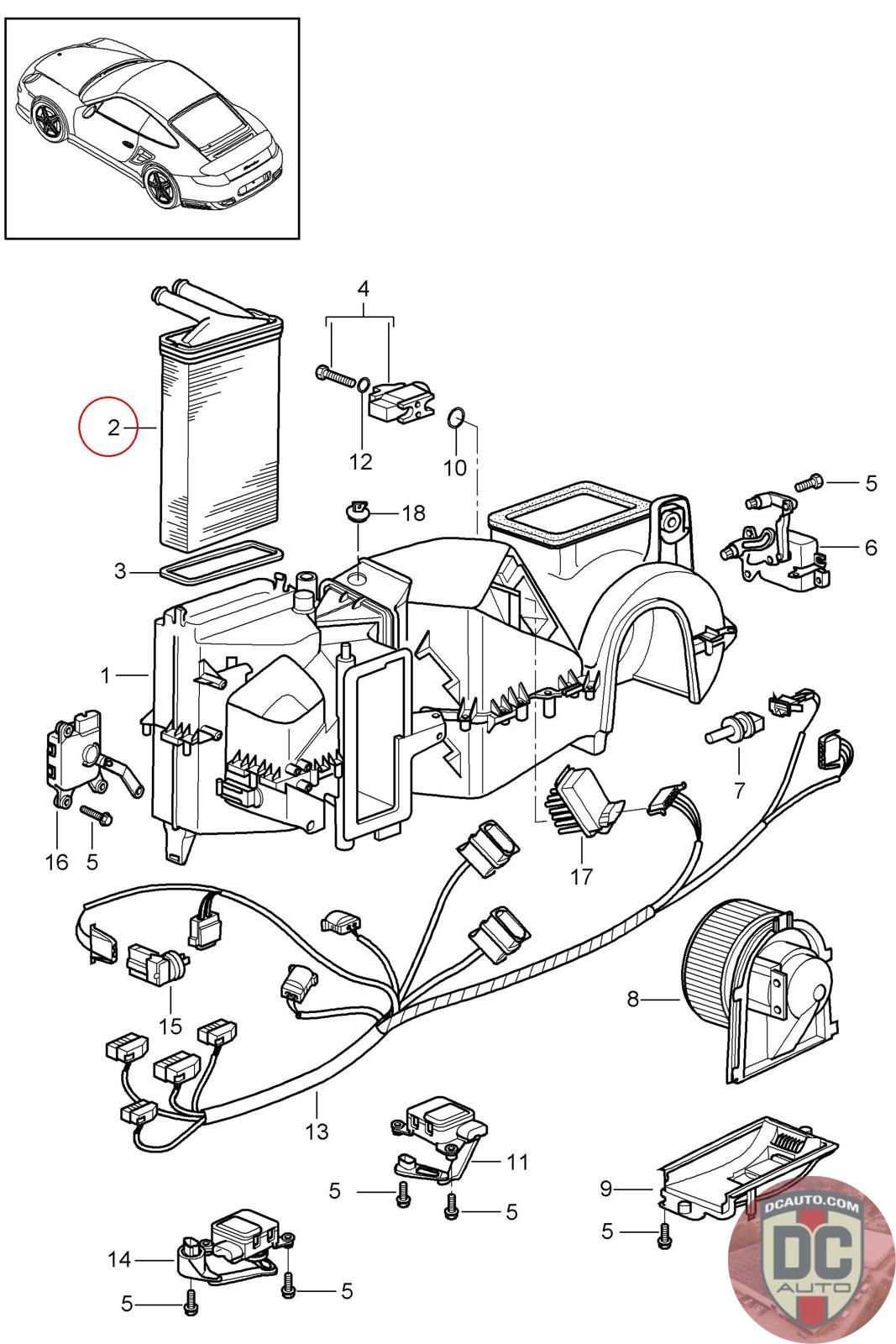 4
2
12
10
5
18
6
3
1
7
16
5
17
15
8
13
11
5
5
9
5
14
5
5
DCAUTO.COM
DC
AUTO