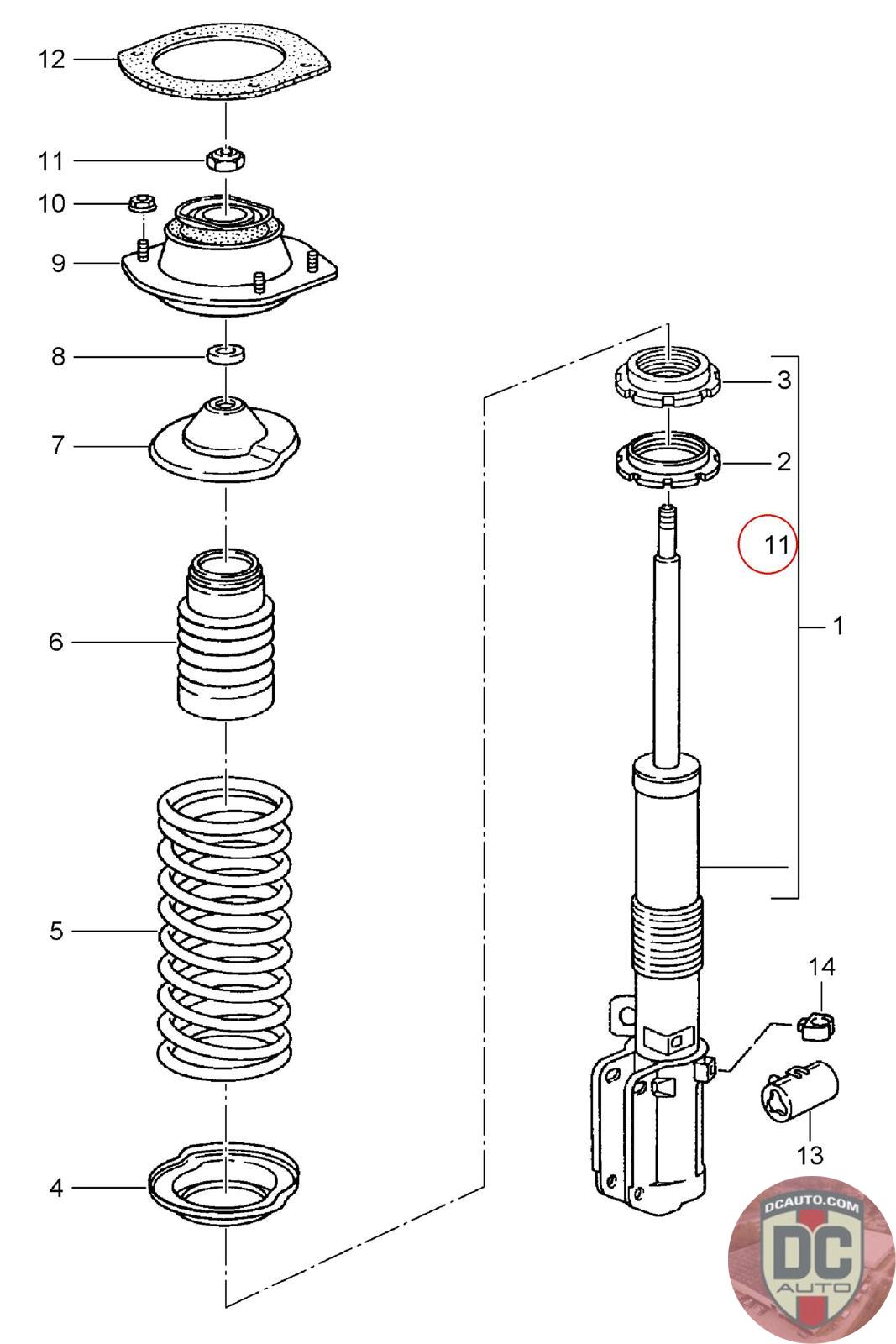 12
11
10
9
8
7
6
5
4
3
2
11
1
14
13
DCAUTO.COM
DC
AUTO