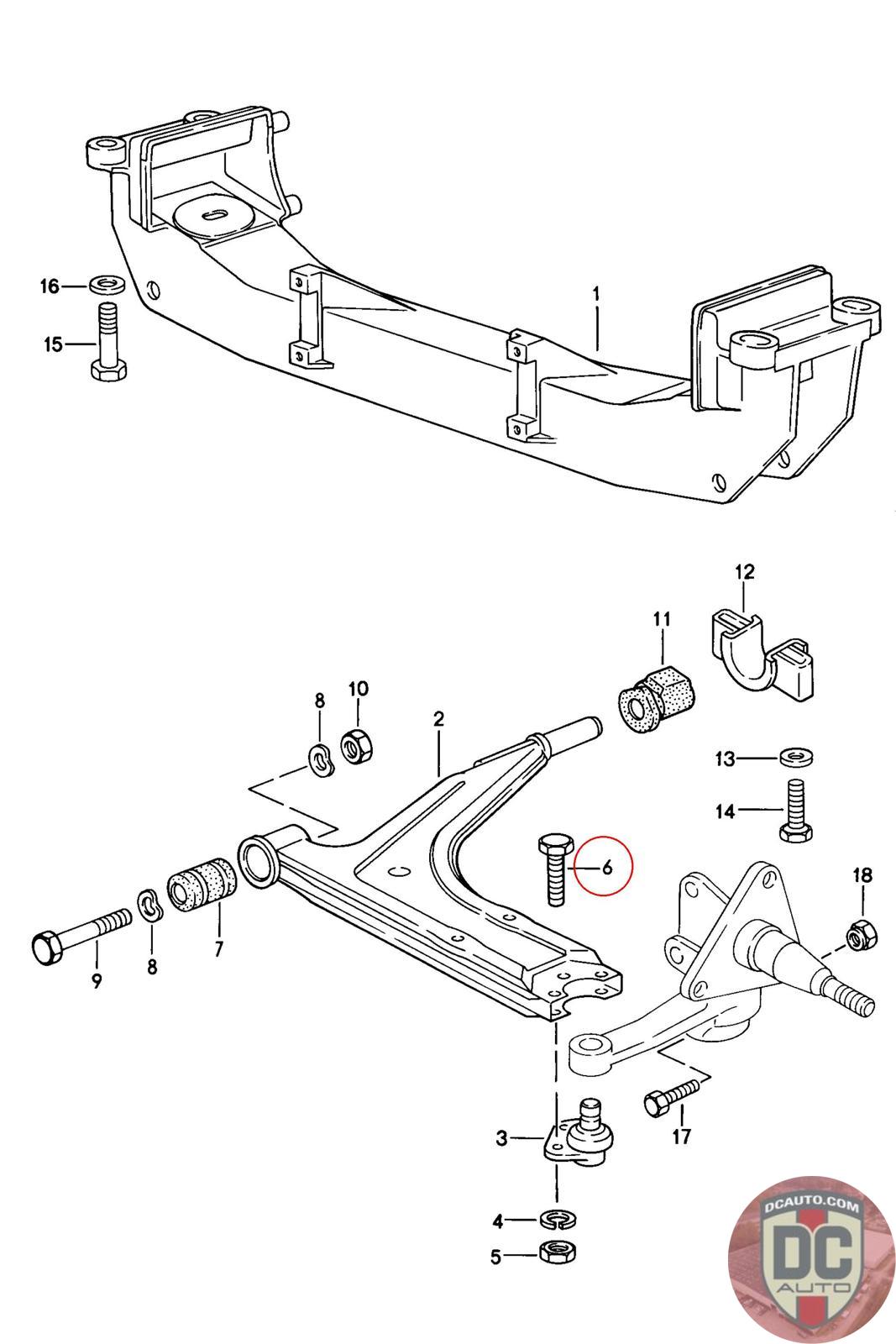 16
15
1
12
11
8
10
2
13
14
6
18
9
8
7
3
17
4
5
DCAUTO.COM
DC
AUTO