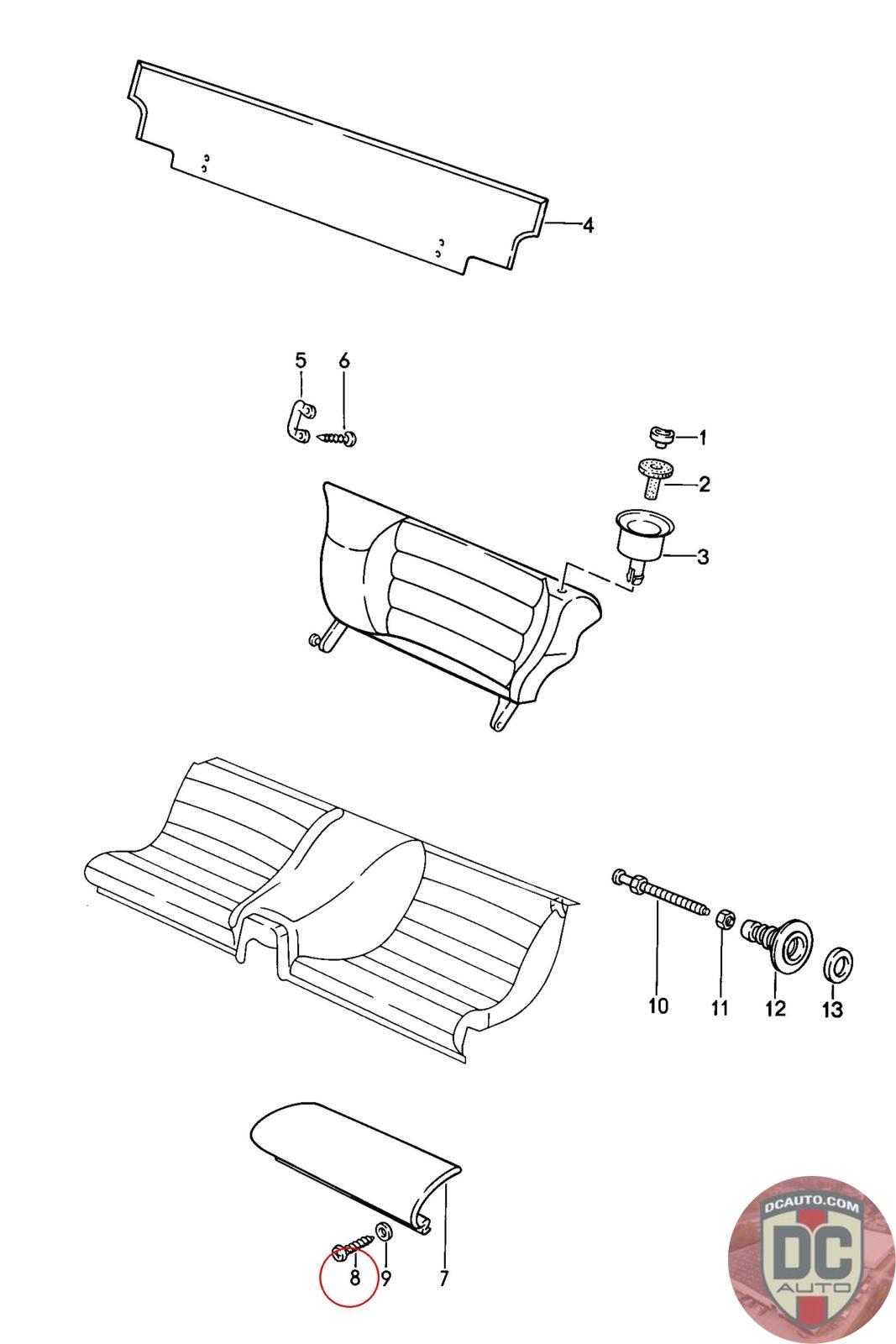 4

5
6

1
2
3

10
11
12
13

8
9
7

DCAUTO.COM
DC
AUTO