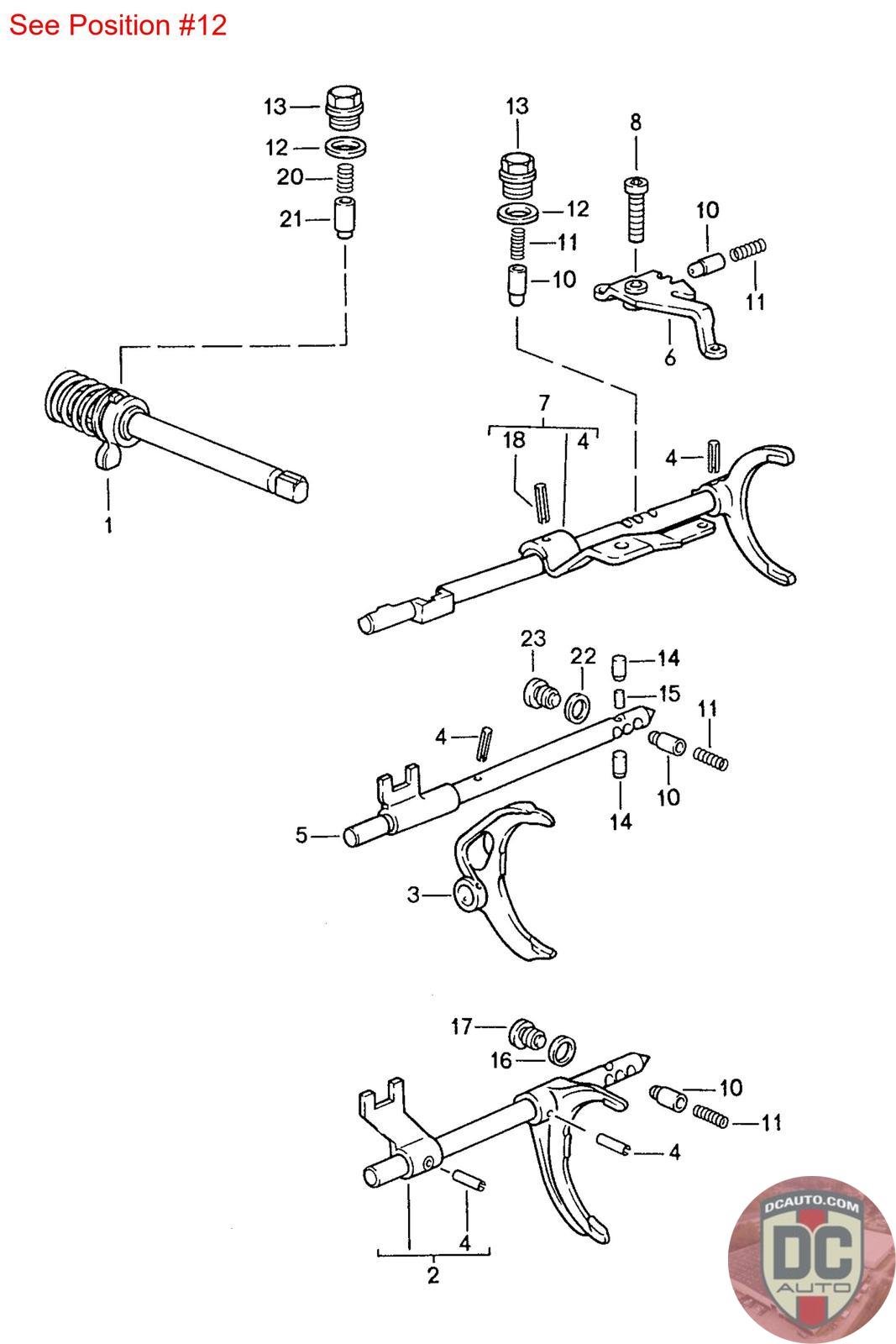 See Position #12

13
12
20
21
13
12
11
10
8
10
11
6
1
7
18
4
4
23
22
14
15
11
4
10
14
5
3
17
16
10
11
4
4
2

DCAUTO.COM
DC
AUTO